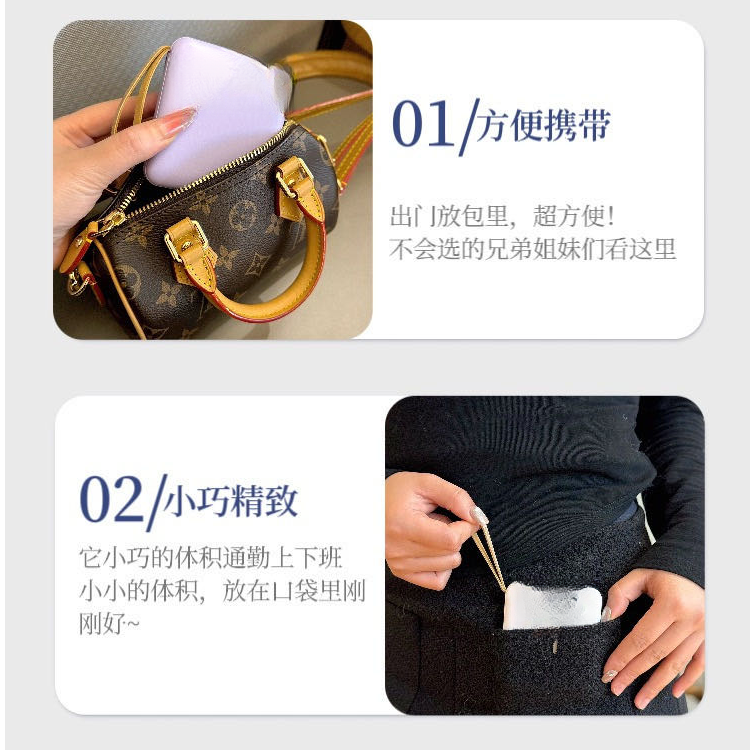 01/方便携带

出门放包里，超方便！
不会选的兄弟姐妹们看这里

02/小巧精致

它小巧的体积通勤上下班
小小的体积，放在口袋里刚刚好~