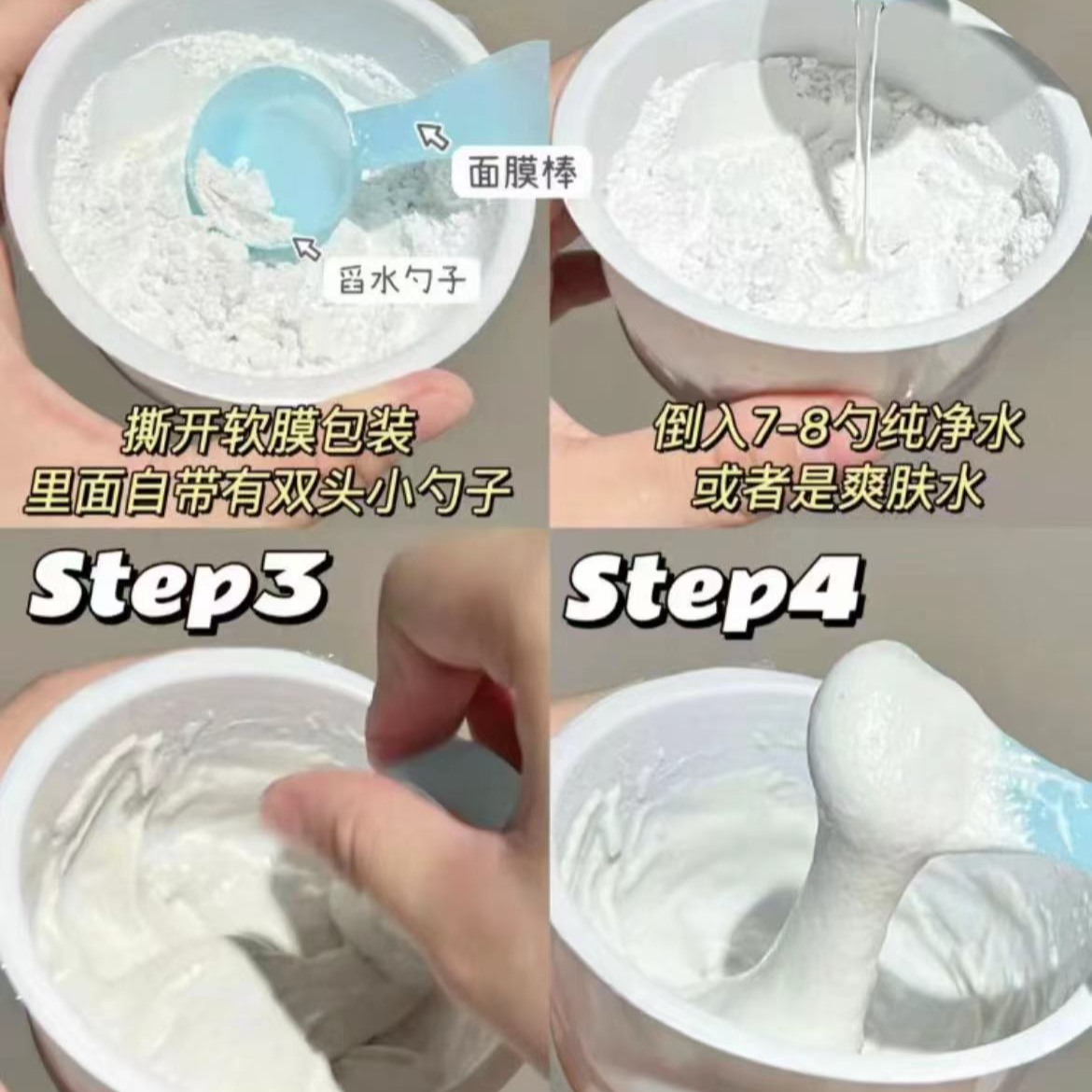 面膜棒

舀水勺子

撕开软膜包装
里面自带有双头小勺子

倒入7-8勺纯净水
或者是爽肤水

Step3

Step4