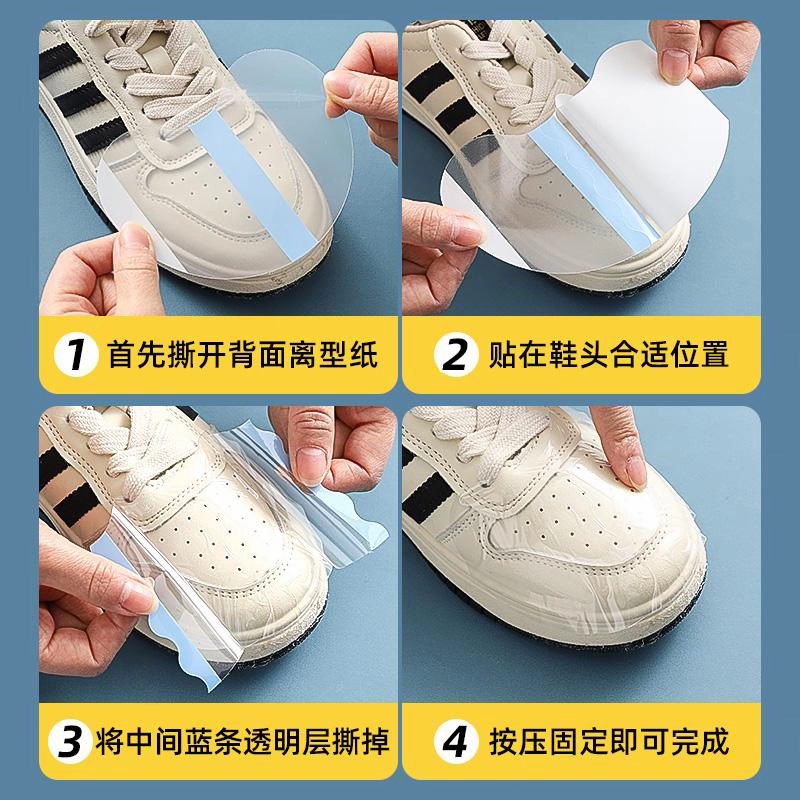 1 首先撕开背面离型纸

2 贴在鞋头合适位置

3 将中间蓝条透明层撕掉

4 按压固定即可完成