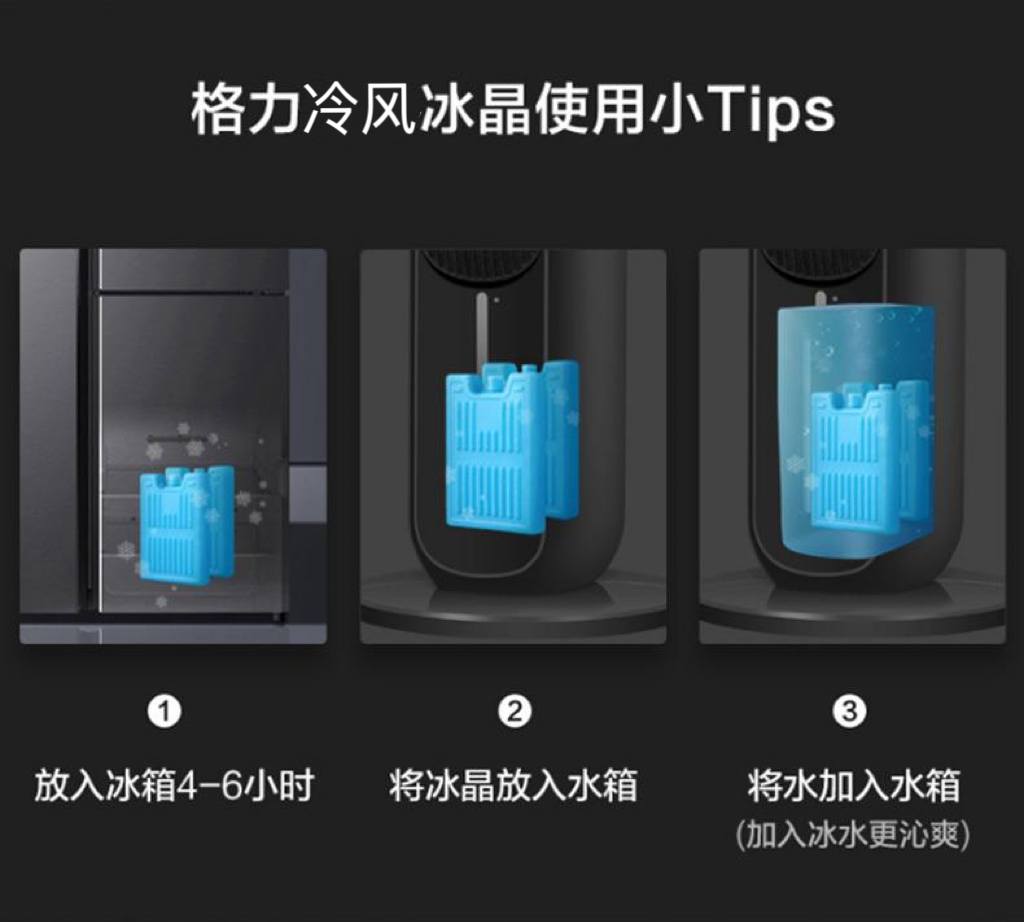 格力冷风冰晶使用小Tips

①
放入冰箱4-6小时

②
将冰晶放入水箱

③
将水加入水箱
(加入冰水更沁爽)