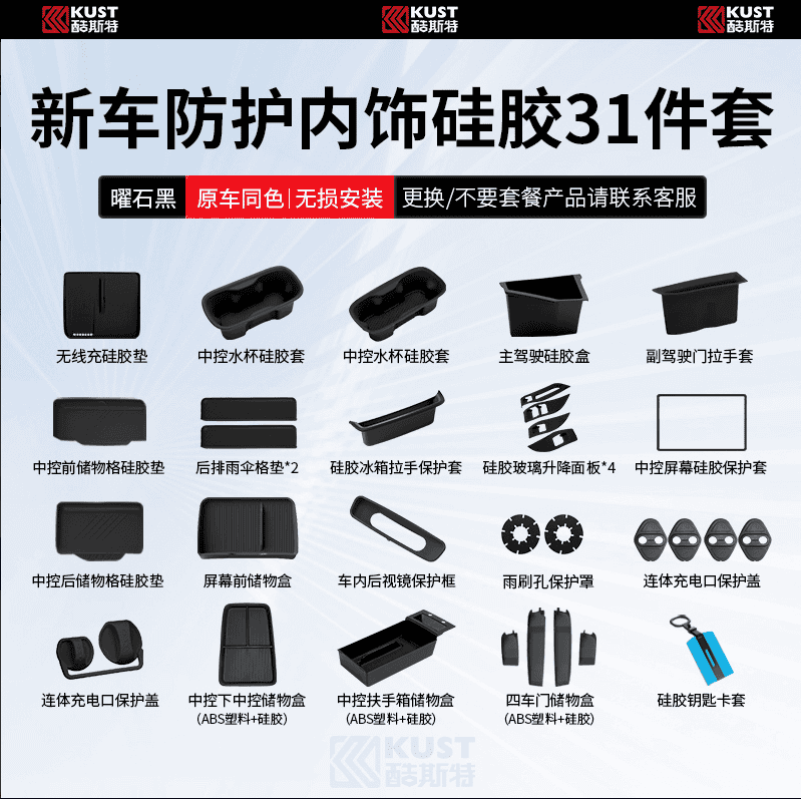 KUST 酷斯特 KUST 酷斯特 KUST 酷斯特

新车防护内饰硅胶31件套

曜石黑 原车同色|无损安装 更换/不要套餐产品请联系客服

无线充硅胶垫 中控水杯硅胶套 中控水杯硅胶套 主驾驶硅胶盒 副驾驶门拉手套

中控前储物格硅胶垫 后排雨伞格垫*2 硅胶冰箱拉手保护套 硅胶玻璃升降面板*4 中控屏幕硅胶保护套

中控后储物格硅胶垫 屏幕前储物盒 车内后视镜保护框 雨刷孔保护罩 连体充电口保护盖

连体充电口保护盖 中控下中控储物盒 (ABS塑料+硅胶) 中控扶手箱储物盒 (ABS塑料+硅胶) 四车门储物盒 (ABS塑料+硅胶) 硅胶钥匙卡套

KUST 酷斯特