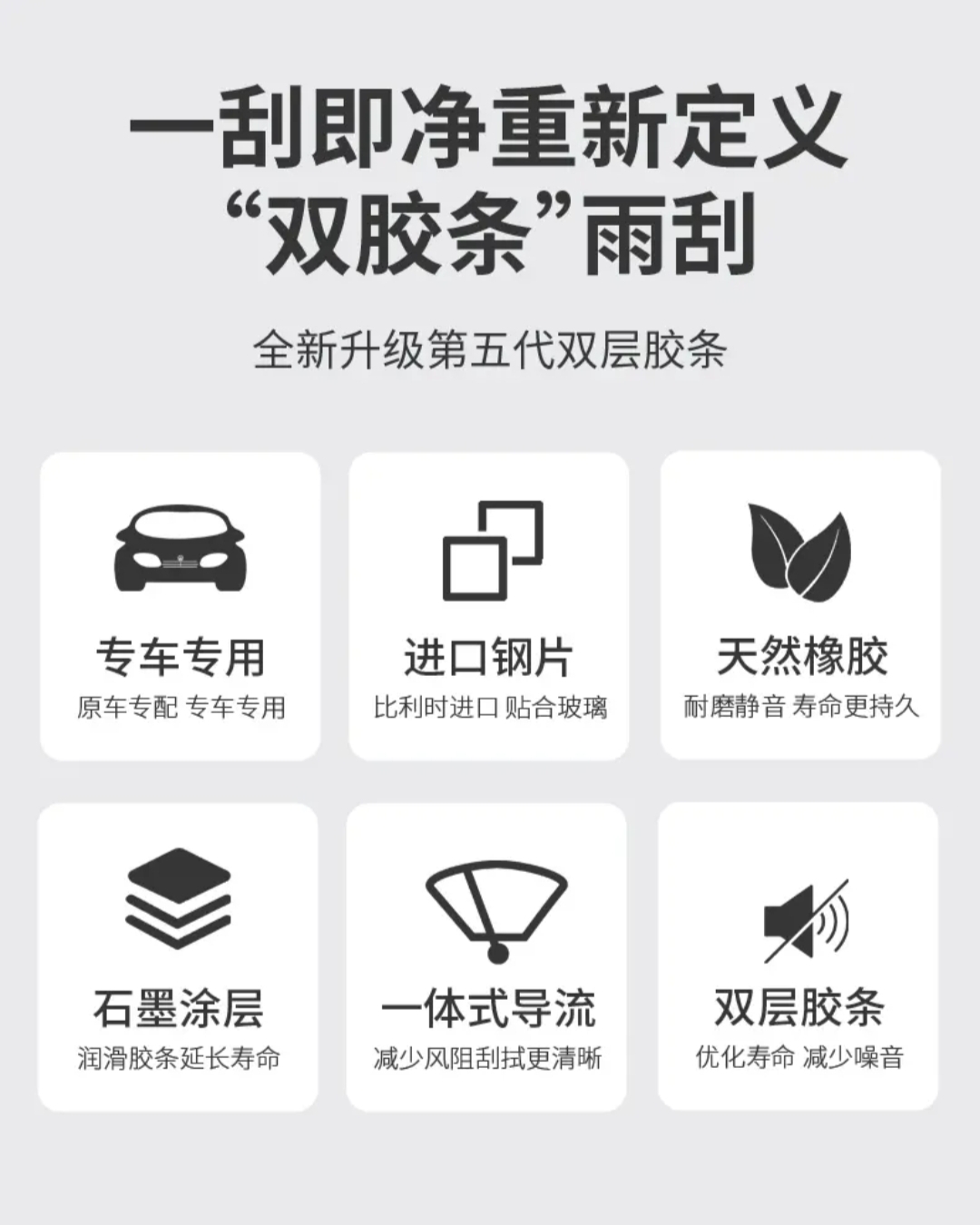 一刮即净重新定义
“双胶条”雨刮

全新升级第五代双层胶条

专车专用
原车专配 专车专用

进口钢片
比利时进口 贴合玻璃

天然橡胶
耐磨静音 寿命更持久

石墨涂层
润滑胶条延长寿命

一体式导流
减少风阻刮拭更清晰

双层胶条
优化寿命 减少噪音