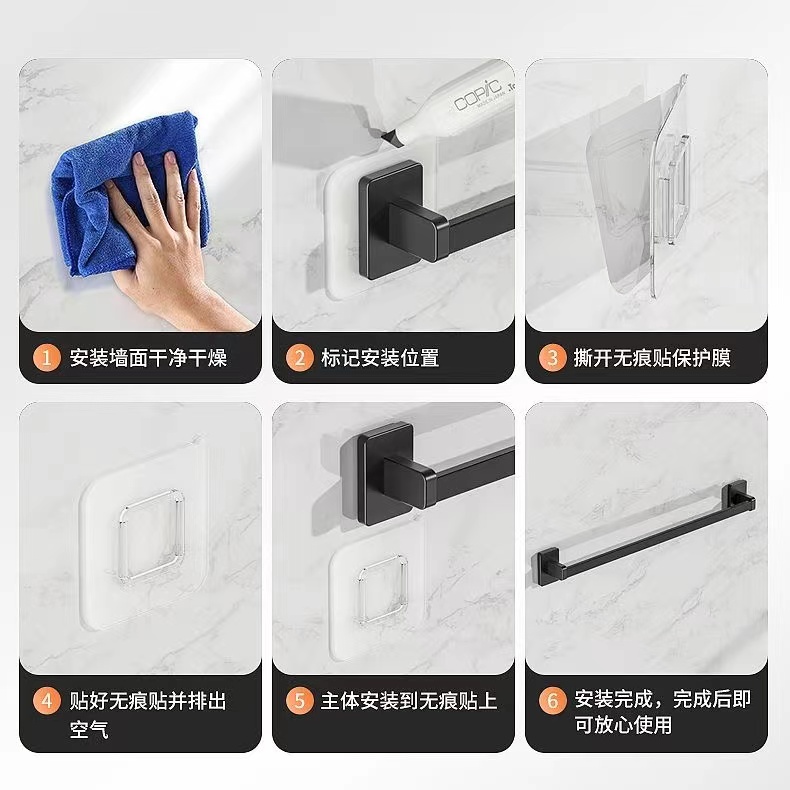 COPIC
MADE IN JAPAN

1 安装墙面干净干燥

2 标记安装位置

3 撕开无痕贴保护膜

4 贴好无痕贴并排出空气

5 主体安装到无痕贴上

6 安装完成，完成后即可放心使用