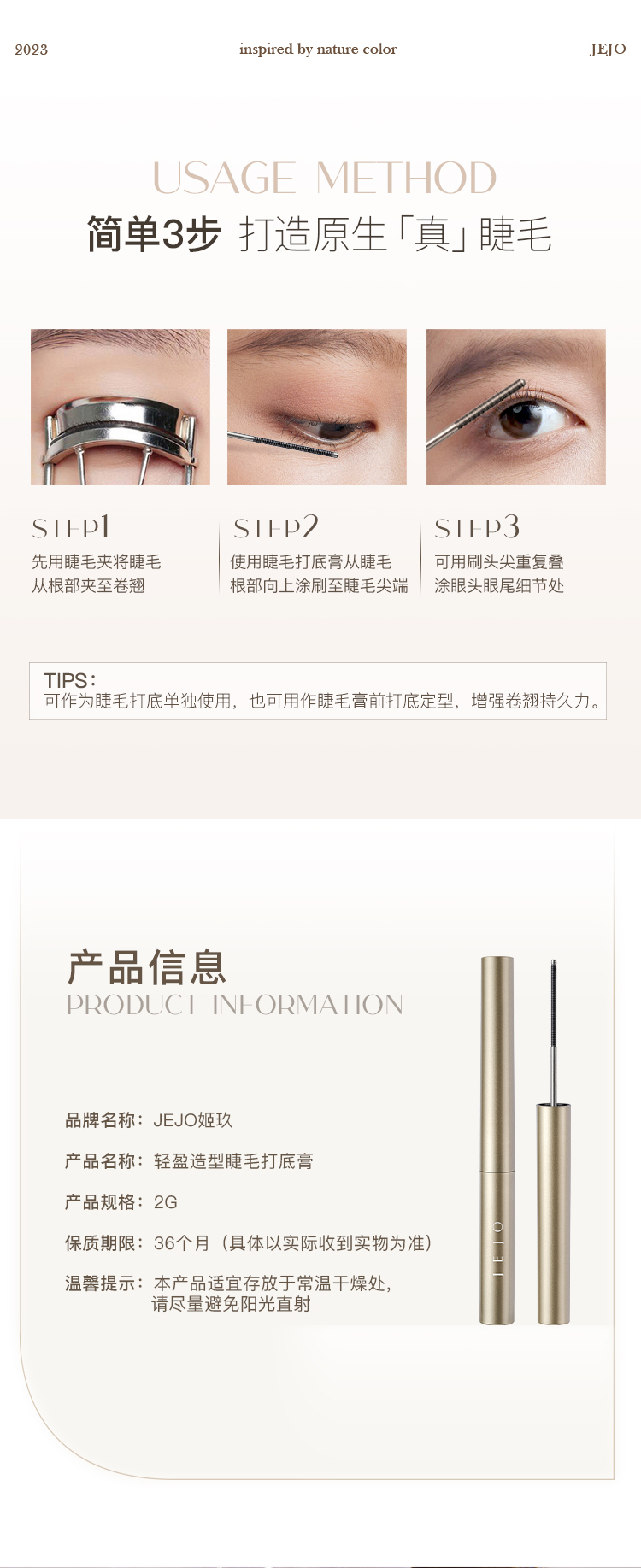 2023

inspired by nature color

JEJO

USAGE METHOD

简单3步 打造原生「真」睫毛

STEP1
先用睫毛夹将睫毛从根部夹至卷翘

STEP2
使用睫毛打底膏从睫毛根部向上涂刷至睫毛尖端

STEP3
可用刷头尖重复叠涂眼头眼尾细节处

TIPS：
可作为睫毛打底单独使用，也可用作睫毛膏前打底定型，增强卷翘持久力。

产品信息
PRODUCT INFORMATION

品牌名称：JEJO姬玖

产品名称：轻盈造型睫毛打底膏

产品规格：2G

保质期限：36个月（具体以实际收到实物为准）

温馨提示：本产品适宜存放于常温干燥处，请尽量避免阳光直射

JEJO