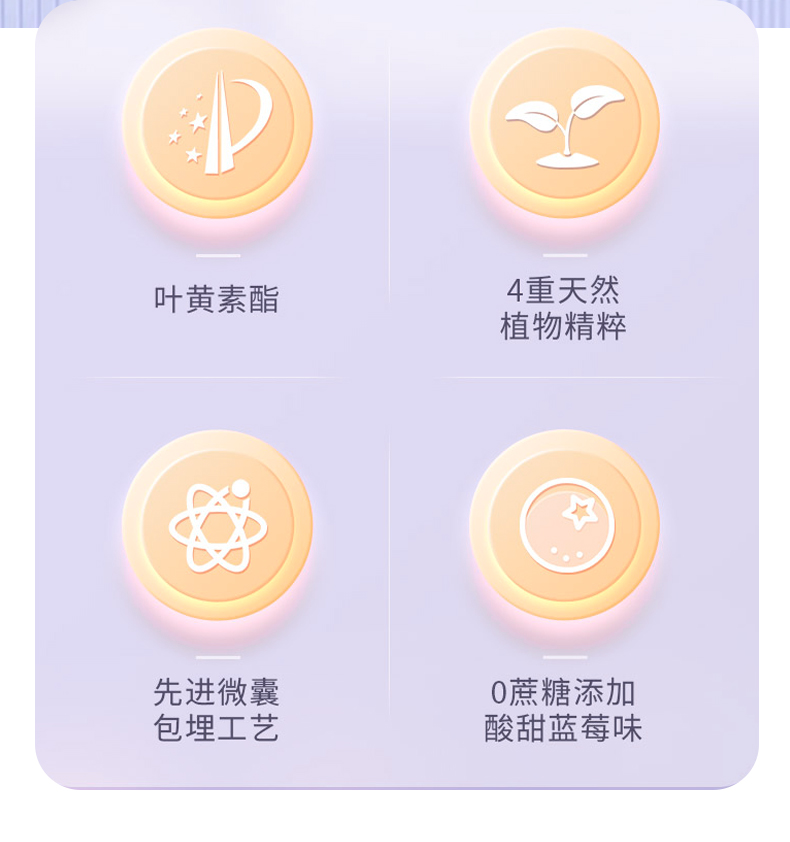 叶黄素酯

4重天然
植物精粹

先进微囊
包埋工艺

0蔗糖添加
酸甜蓝莓味