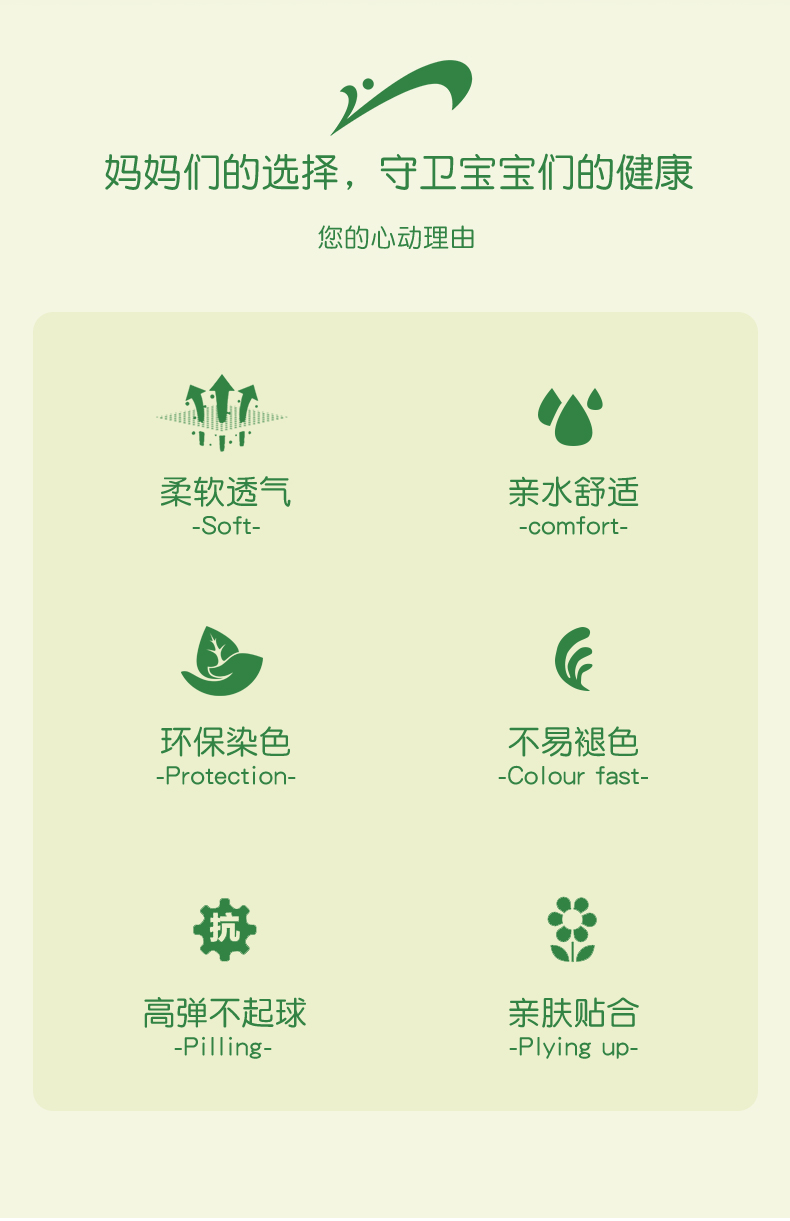 妈妈们的选择，守卫宝宝们的健康

您的心动理由

柔软透气
-Soft-

亲水舒适
-comfort-

环保染色
-Protection-

不易褪色
-Colour fast-

抗

高弹不起球
-Pilling-

亲肤贴合
-Plying up-