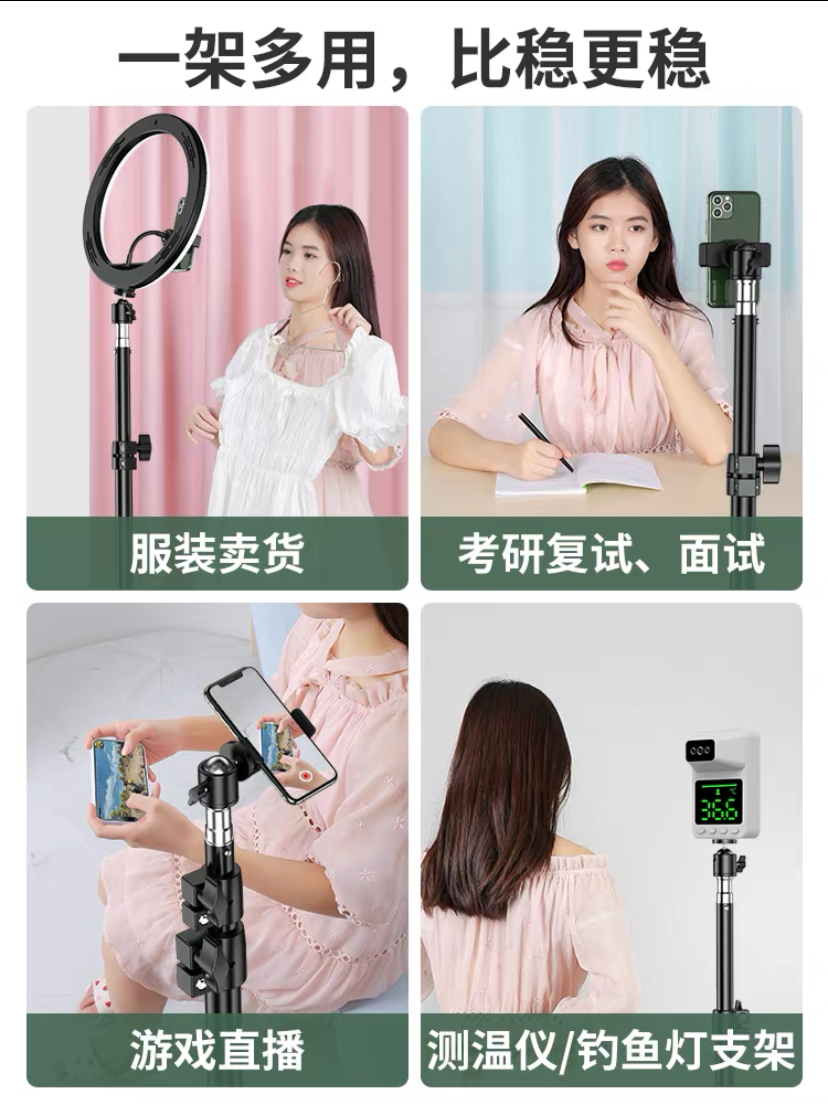 一架多用，比稳更稳

服装卖货

考研复试、面试

游戏直播

36.6

测温仪/钓鱼灯支架