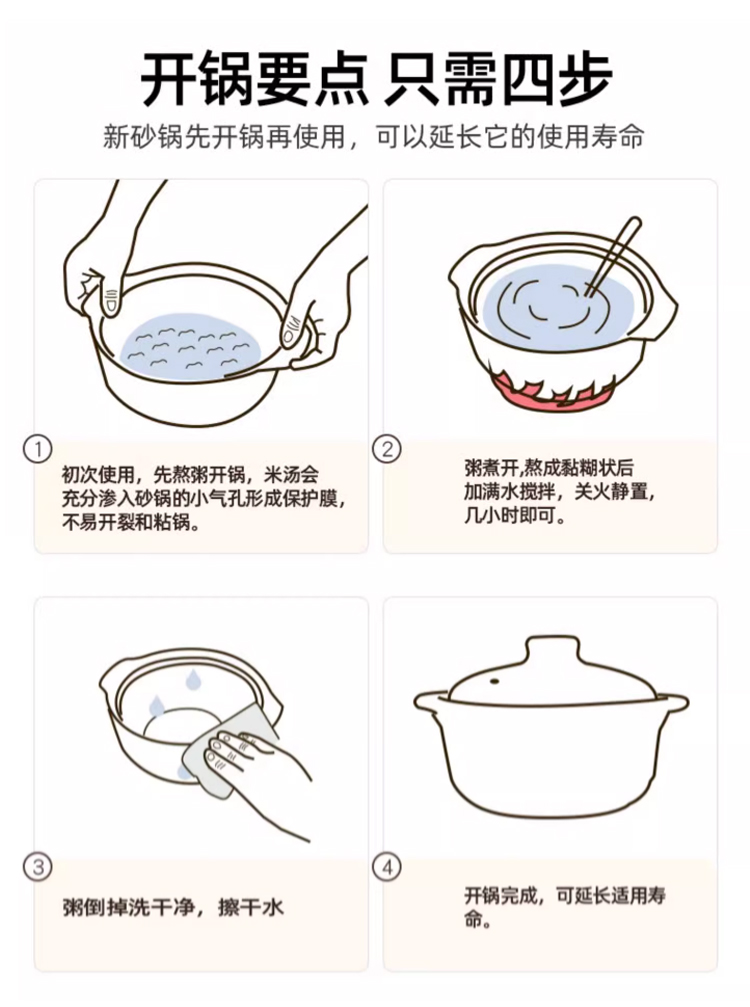 开锅要点 只需四步

新砂锅先开锅再使用，可以延长它的使用寿命

①

初次使用，先熬粥开锅，米汤会充分渗入砂锅的小气孔形成保护膜，不易开裂和粘锅。

②

粥煮开,熬成黏糊状后加满水搅拌，关火静置，几小时即可。

③

粥倒掉洗干净，擦干水

④

开锅完成，可延长适用寿命。