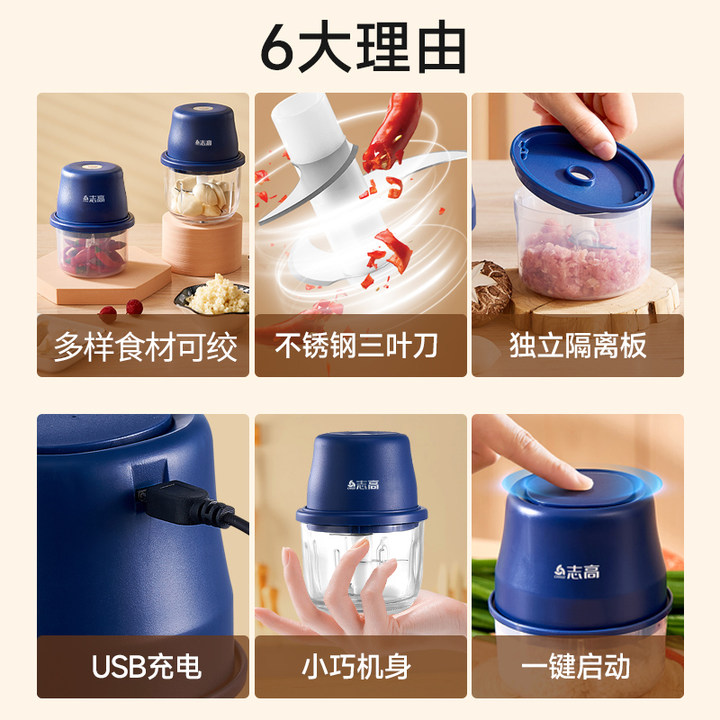 6大理由

志高

志高

多样食材可绞

不锈钢三叶刀

独立隔离板

志高

志高

USB充电

小巧机身

一键启动