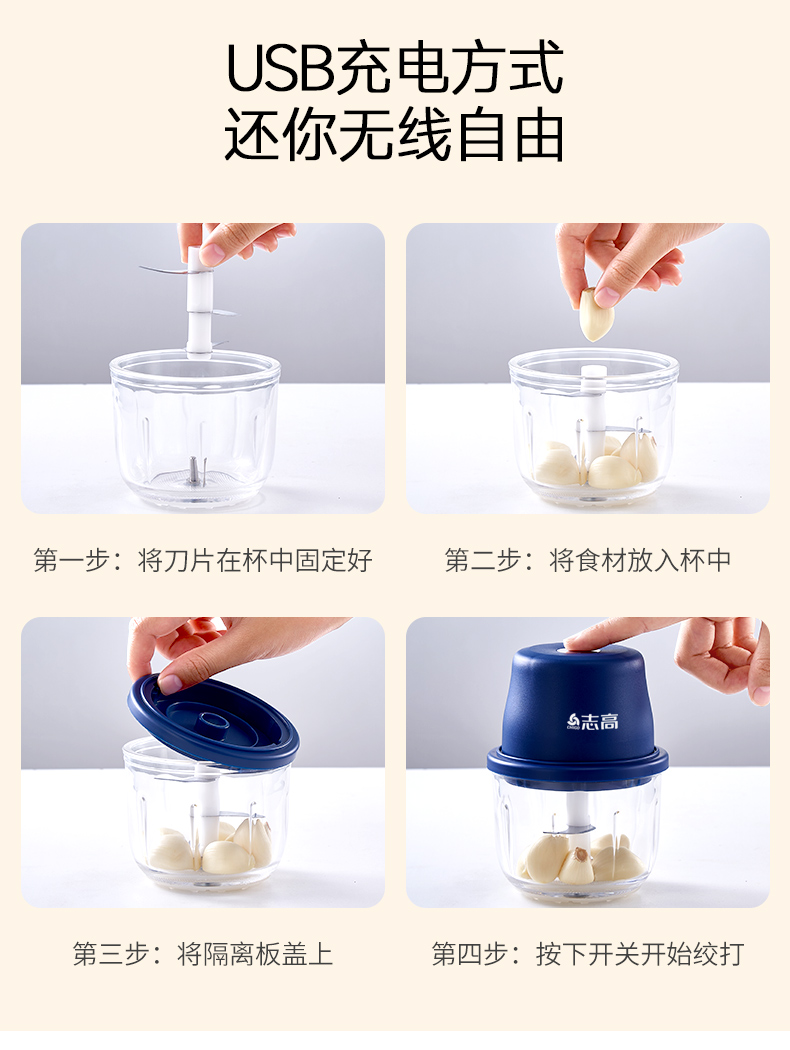 USB充电方式
还你无线自由

第一步：将刀片在杯中固定好

第二步：将食材放入杯中

第三步：将隔离板盖上

志高

第四步：按下开关开始绞打