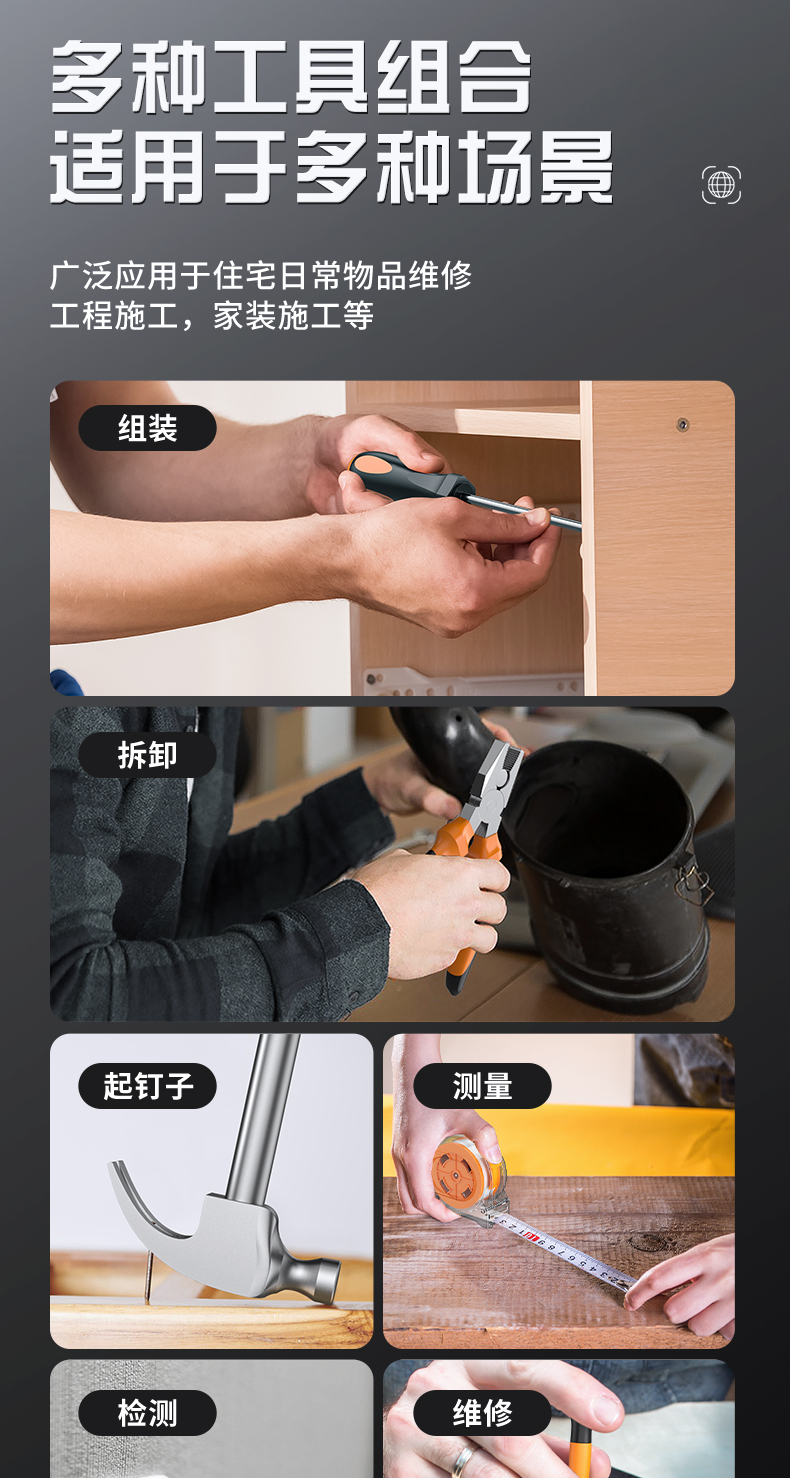 多种工具组合
适用于多种场景

广泛应用于住宅日常物品维修
工程施工，家装施工等

组装

拆卸

起钉子

测量

检测

维修