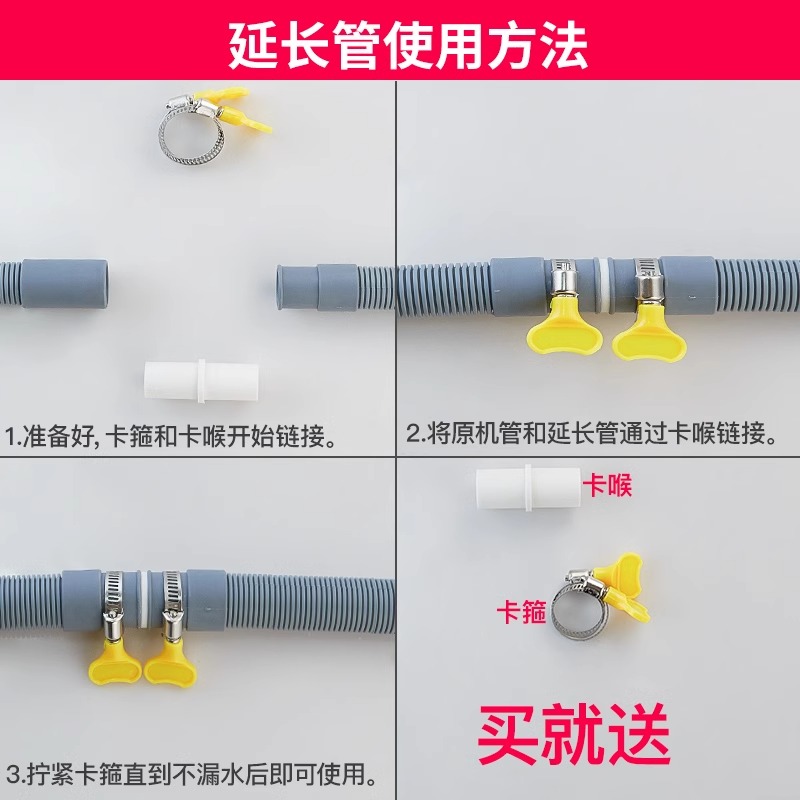 延长管使用方法

1.准备好, 卡箍和卡喉开始链接。

2.将原机管和延长管通过卡喉链接。

3.拧紧卡箍直到不漏水后即可使用。

卡喉

卡箍

买就送