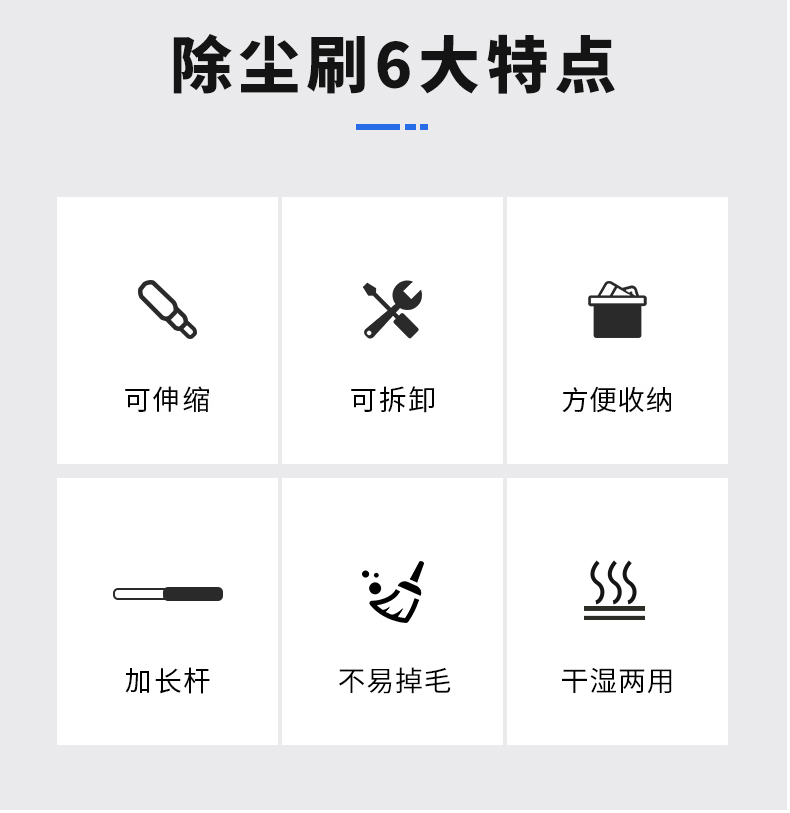 除尘刷6大特点

可伸缩

可拆卸

方便收纳

加长杆

不易掉毛

干湿两用