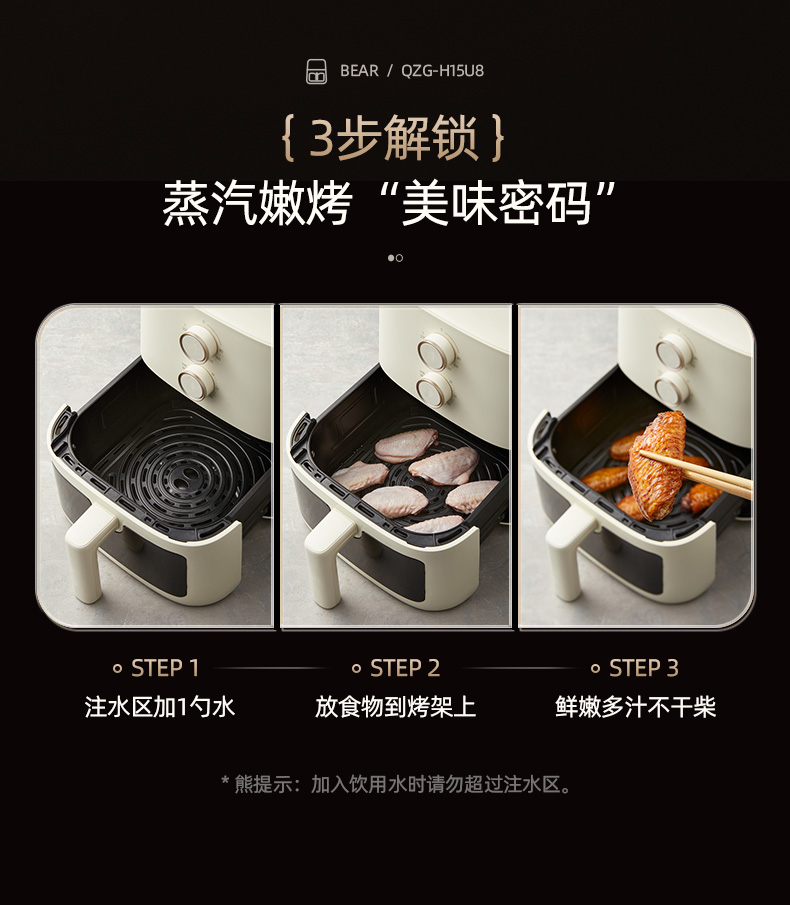 BEAR / QZG-H15U8

{ 3步解锁 }

蒸汽嫩烤“美味密码”

STEP 1
注水区加1勺水

STEP 2
放食物到烤架上

STEP 3
鲜嫩多汁不干柴

* 熊提示：加入饮用水时请勿超过注水区。