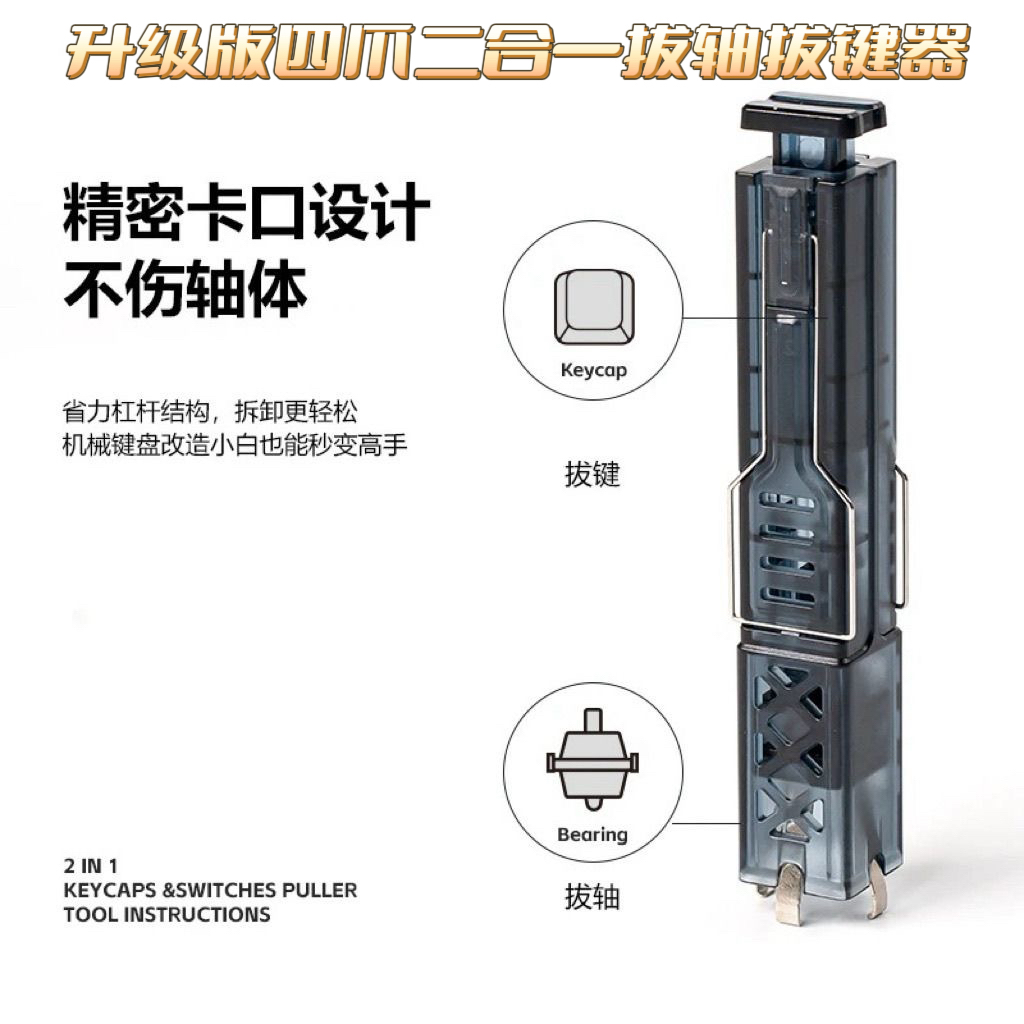 升级版四爪二合一拔轴拔键器

精密卡口设计
不伤轴体

省力杠杆结构，拆卸更轻松
机械键盘改造小白也能秒变高手

Keycap

拔键

Bearing

拔轴

2 IN 1
KEYCAPS &SWITCHES PULLER
TOOL INSTRUCTIONS