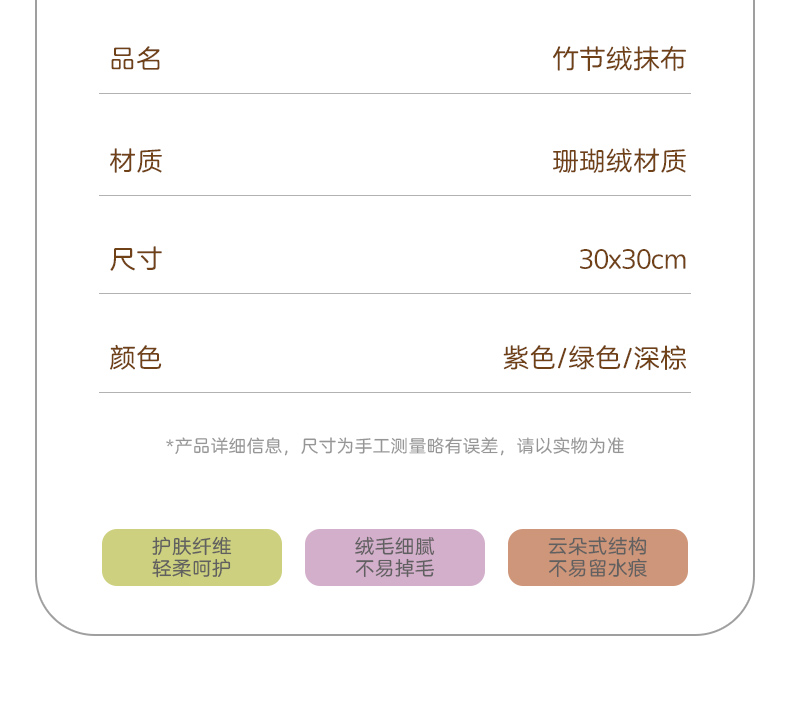 品名 竹节绒抹布

材质 珊瑚绒材质

尺寸 30x30cm

颜色 紫色/绿色/深棕

*产品详细信息，尺寸为手工测量略有误差，请以实物为准

护肤纤维
轻柔呵护

绒毛细腻
不易掉毛

云朵式结构
不易留水痕