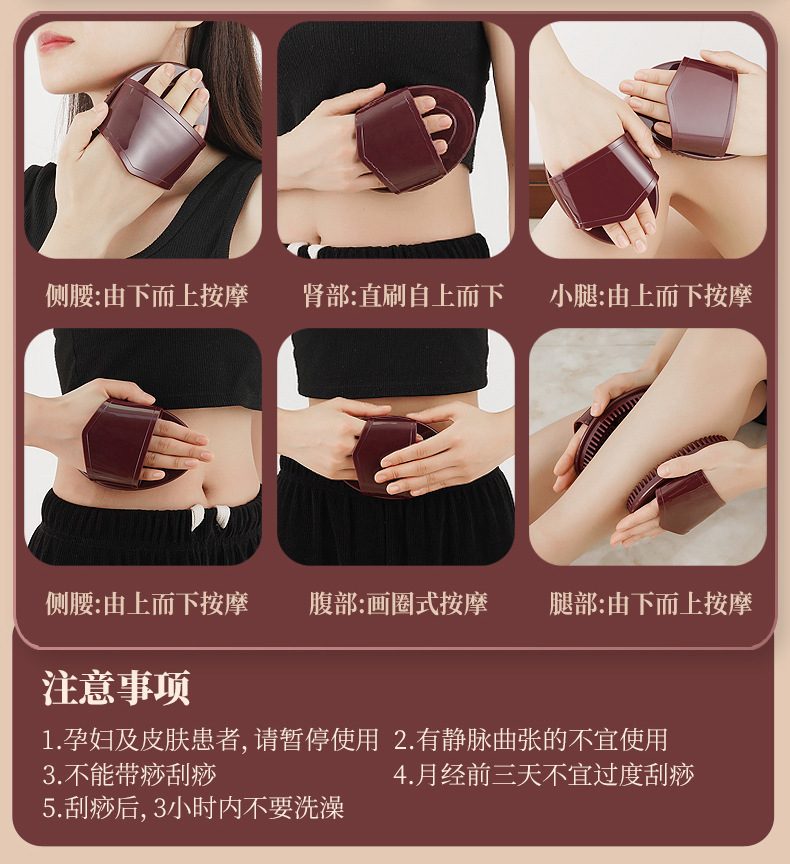 侧腰:由下而上按摩

肾部:直刷自上而下

小腿:由上而下按摩

侧腰:由上而下按摩

腹部:画圈式按摩

腿部:由下而上按摩

注意事项

1.孕妇及皮肤患者,请暂停使用 2.有静脉曲张的不宜使用

3.不能带痧刮痧 4.月经前三天不宜过度刮痧

5.刮痧后,3小时内不要洗澡