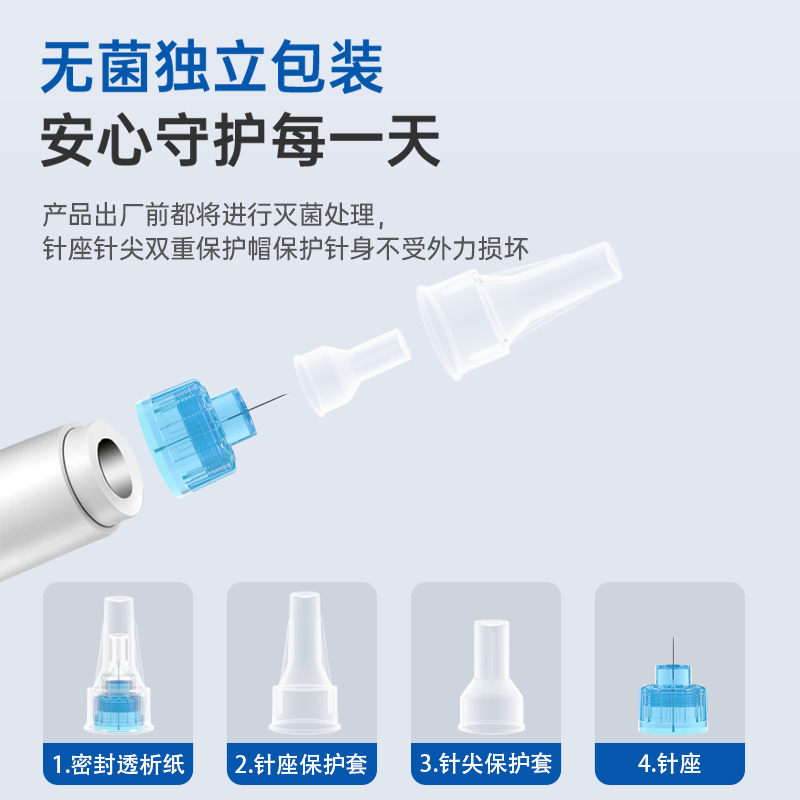 无菌独立包装
安心守护每一天

产品出厂前都将进行灭菌处理,
针座针尖双重保护帽保护针身不受外力损坏

1.密封透析纸

2.针座保护套

3.针尖保护套

4.针座