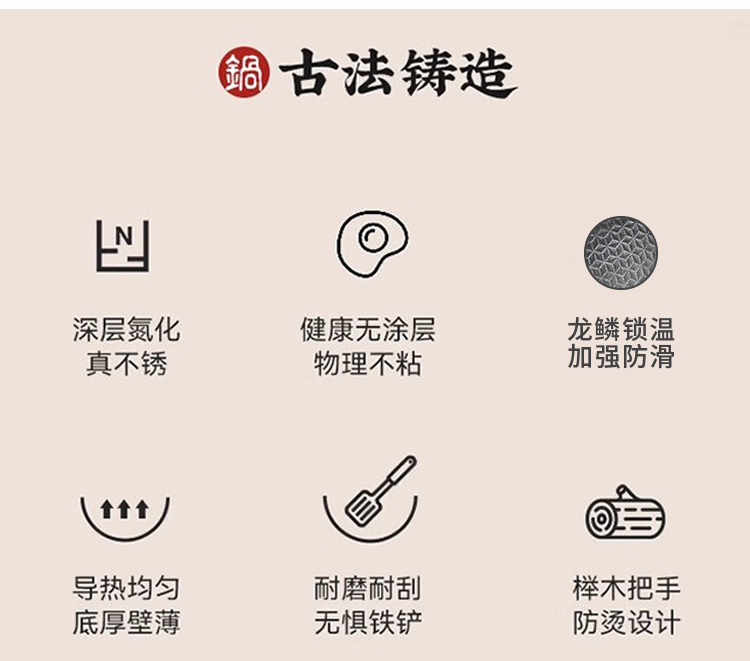 鍋 古法铸造

N

深层氮化
真不锈

健康无涂层
物理不粘

龙鳞锁温
加强防滑

导热均匀
底厚壁薄

耐磨耐刮
无惧铁铲

榉木把手
防烫设计