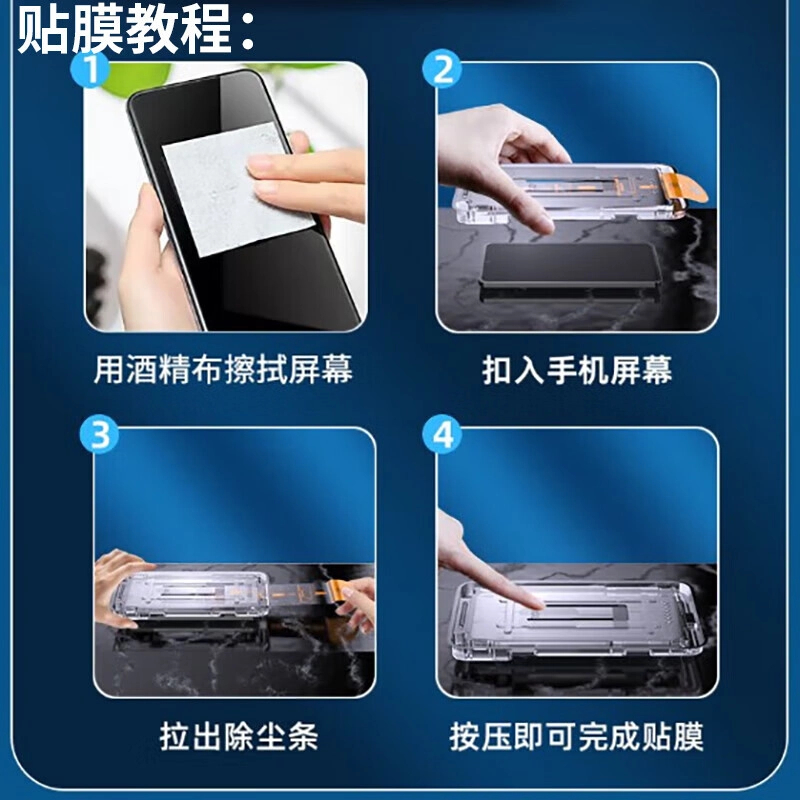 贴膜教程：

1
用酒精布擦拭屏幕

2
扣入手机屏幕

3
拉出除尘条

4
按压即可完成贴膜