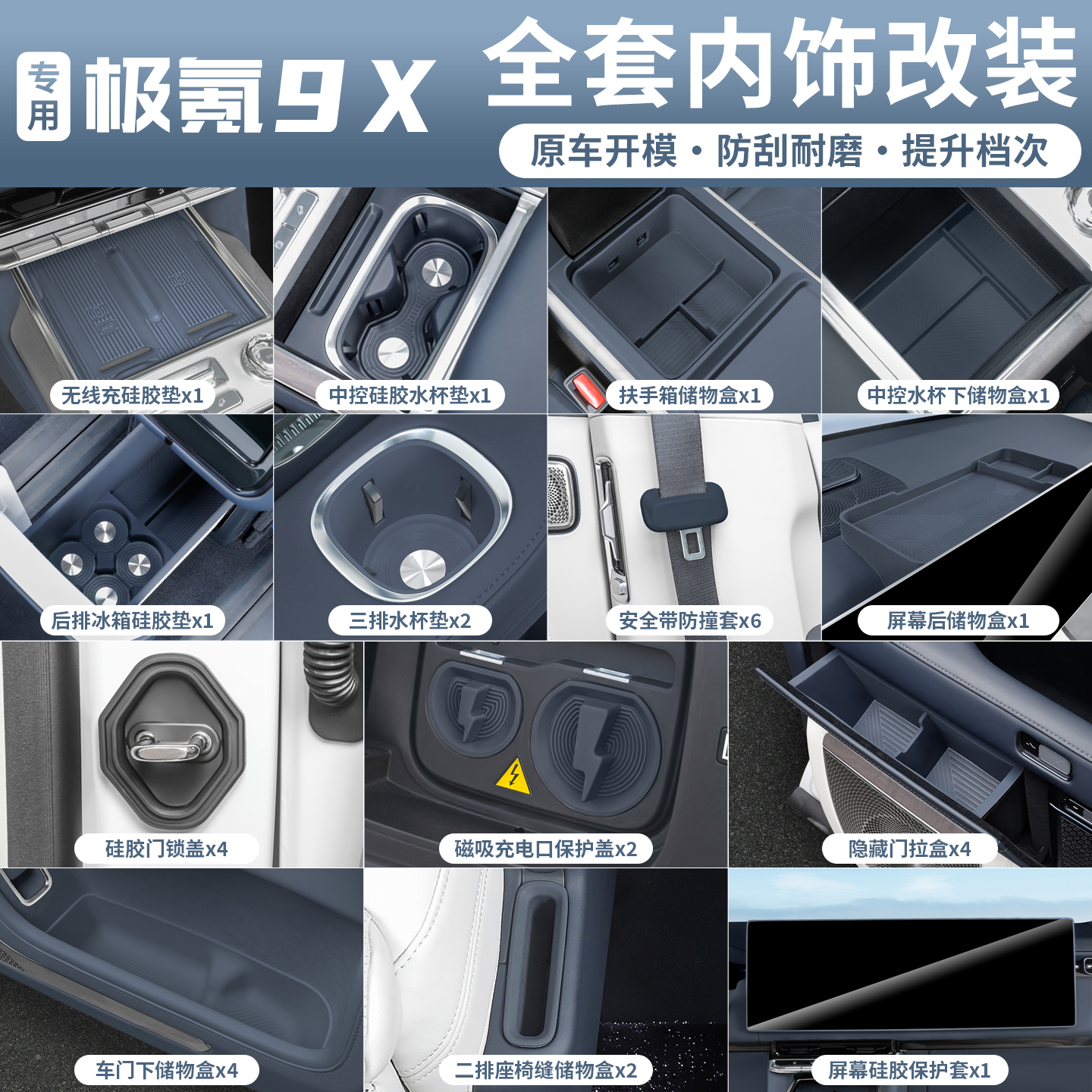 专用 极氪9X 全套内饰改装

原车开模 · 防刮耐磨 · 提升档次

无线充硅胶垫x1

中控硅胶水杯垫x1

扶手箱储物盒x1

中控水杯下储物盒x1

后排冰箱硅胶垫x1

三排水杯垫x2

安全带防撞套x6

屏幕后储物盒x1

硅胶门锁盖x4

磁吸充电口保护盖x2

隐藏门拉盒x4

车门下储物盒x4

二排座椅缝储物盒x2

屏幕硅胶保护套x1