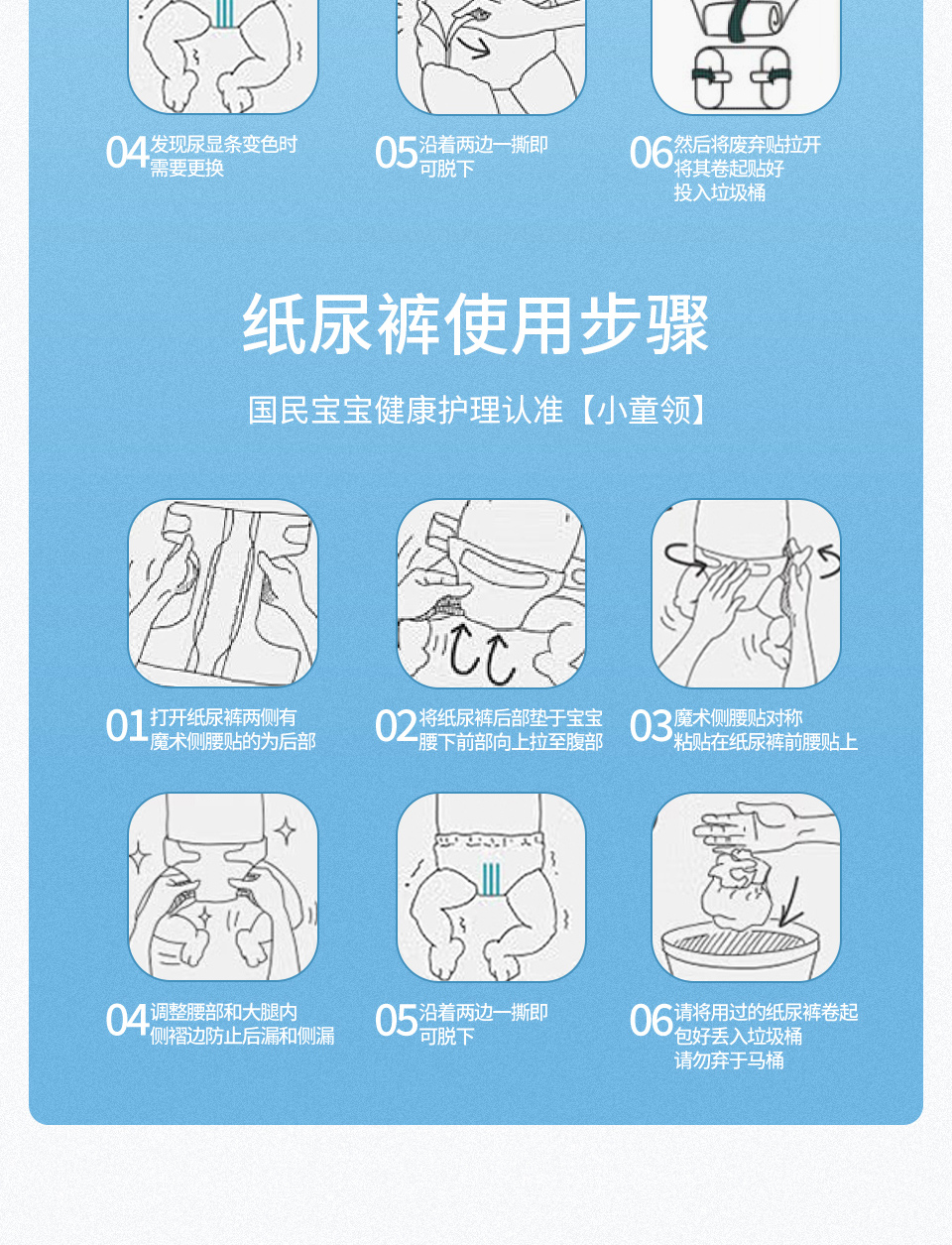 04 发现尿显条变色时需要更换

05 沿着两边一撕即可脱下

06 然后将废弃贴拉开将其卷起贴好投入垃圾桶

纸尿裤使用步骤

国民宝宝健康护理认准【小童领】

01 打开纸尿裤两侧有魔术侧腰贴的为后部

02 将纸尿裤后部垫于宝宝腰下前部向上拉至腹部

03 魔术侧腰贴对称粘贴在纸尿裤前腰贴上

04 调整腰部和大腿内侧褶边防止后漏和侧漏

05 沿着两边一撕即可脱下

06 请将用过的纸尿裤卷起包好丢入垃圾桶请勿弃于马桶