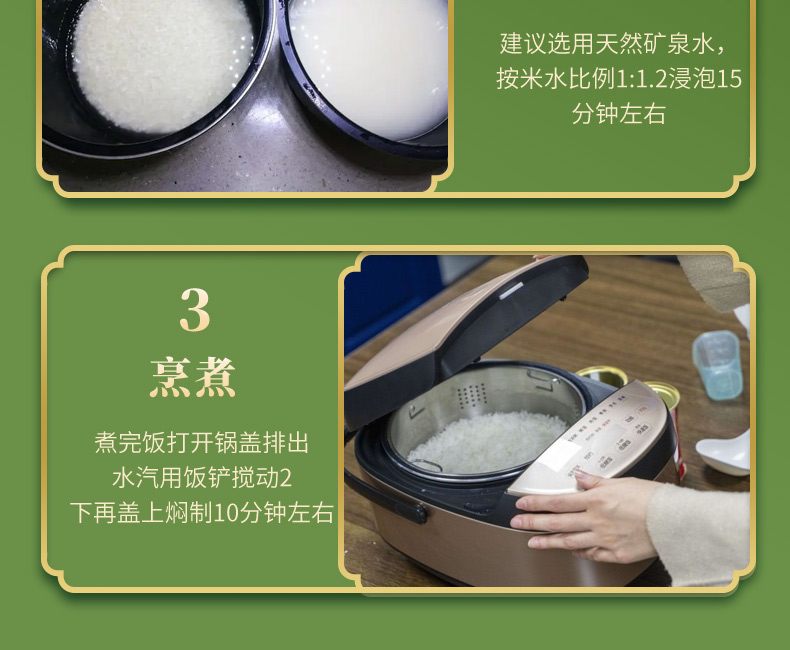 建议选用天然矿泉水，按米水比例1:1.2浸泡15分钟左右

3
烹煮

煮完饭打开锅盖排出水汽用饭铲搅动2下再盖上焖制10分钟左右