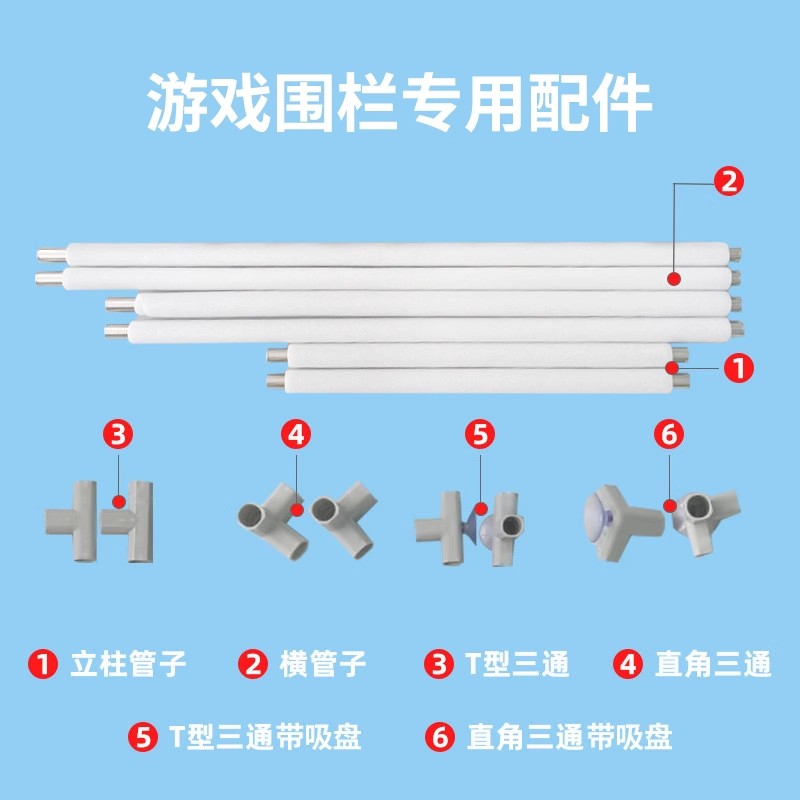 游戏围栏专用配件

2

1

3

4

5

6

1 立柱管子　2 横管子　3 T型三通　4 直角三通

5 T型三通带吸盘　6 直角三通带吸盘