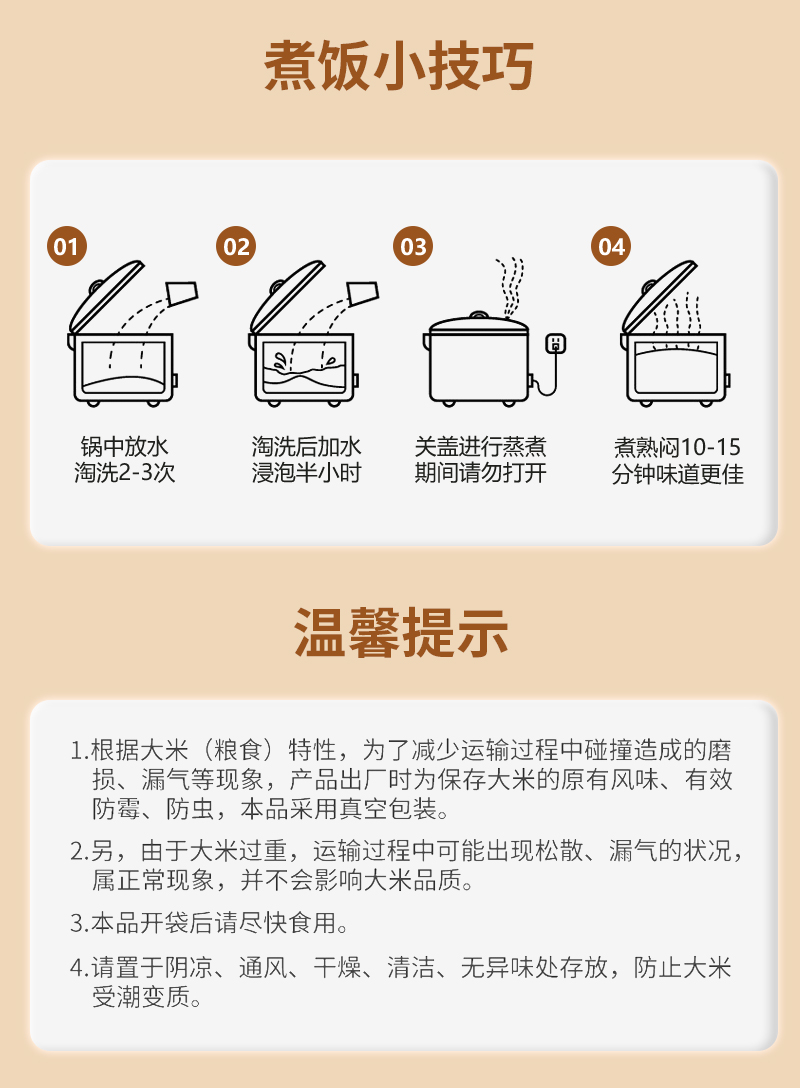 煮饭小技巧

01
锅中放水
淘洗2-3次

02
淘洗后加水
浸泡半小时

03
关盖进行蒸煮
期间请勿打开

04
煮熟闷10-15
分钟味道更佳

温馨提示

1.根据大米（粮食）特性，为了减少运输过程中碰撞造成的磨损、漏气等现象，产品出厂时为保存大米的原有风味、有效防霉、防虫，本品采用真空包装。

2.另，由于大米过重，运输过程中可能出现松散、漏气的状况，属正常现象，并不会影响大米品质。

3.本品开袋后请尽快食用。

4.请置于阴凉、通风、干燥、清洁、无异味处存放，防止大米受潮变质。