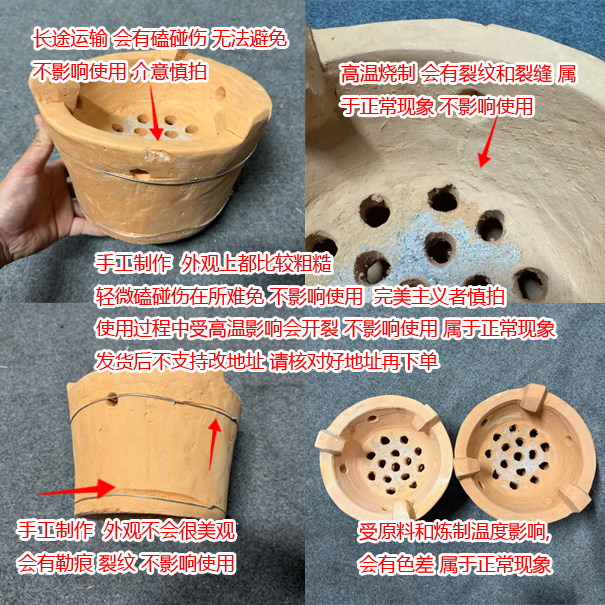 长途运输 会有磕碰伤 无法避免
不影响使用 介意慎拍

高温烧制 会有裂纹和裂缝 属于正常现象 不影响使用

手工制作 外观上都比较粗糙
轻微磕碰伤在所难免 不影响使用 完美主义者慎拍
使用过程中受高温影响会开裂 不影响使用 属于正常现象
发货后不支持改地址 请核对好地址再下单

手工制作 外观不会很美观
会有勒痕 裂纹 不影响使用

受原料和炼制温度影响,
会有色差 属于正常现象