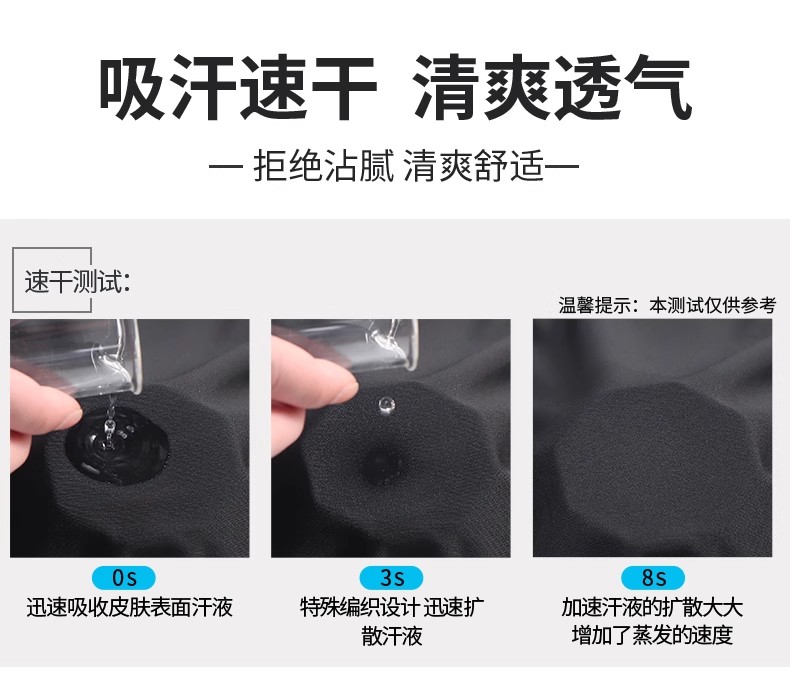 吸汗速干 清爽透气

— 拒绝沾腻 清爽舒适—

速干测试:

温馨提示：本测试仅供参考

0s
迅速吸收皮肤表面汗液

3s
特殊编织设计 迅速扩散汗液

8s
加速汗液的扩散大大增加了蒸发的速度