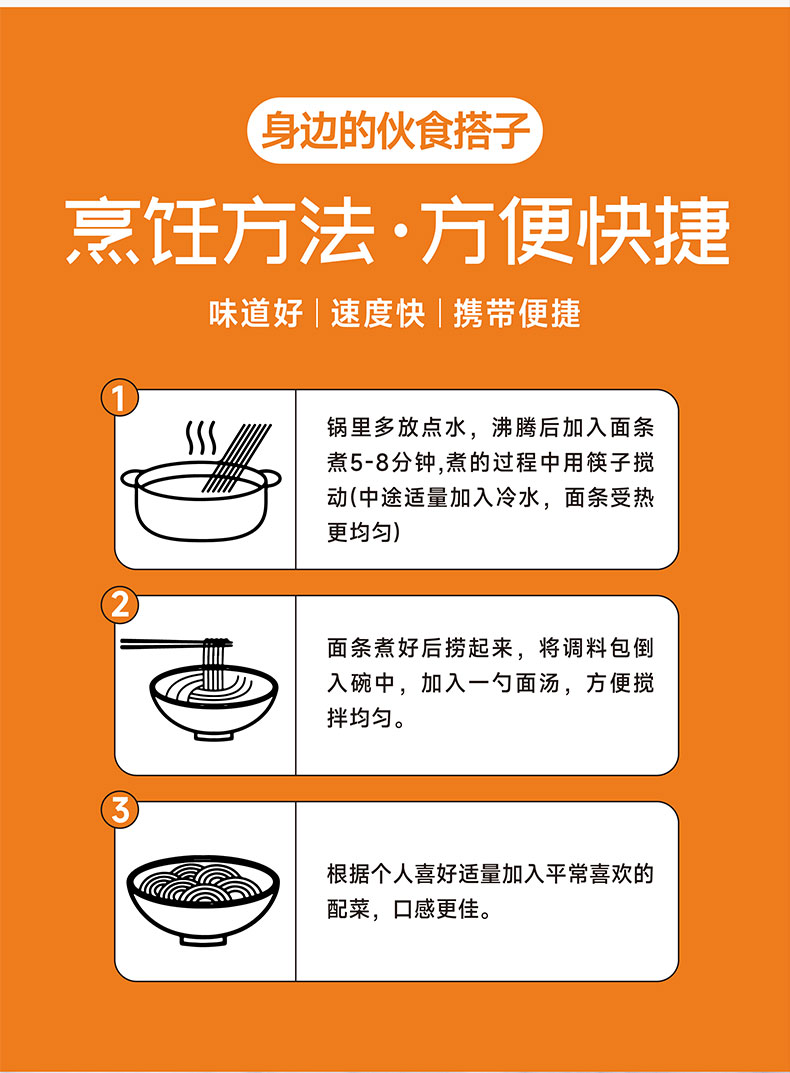 身边的伙食搭子

烹饪方法·方便快捷

味道好 | 速度快 | 携带便捷

1

锅里多放点水，沸腾后加入面条煮5-8分钟,煮的过程中用筷子搅动(中途适量加入冷水，面条受热更均匀)

2

面条煮好后捞起来，将调料包倒入碗中，加入一勺面汤，方便搅拌均匀。

3

根据个人喜好适量加入平常喜欢的配菜，口感更佳。