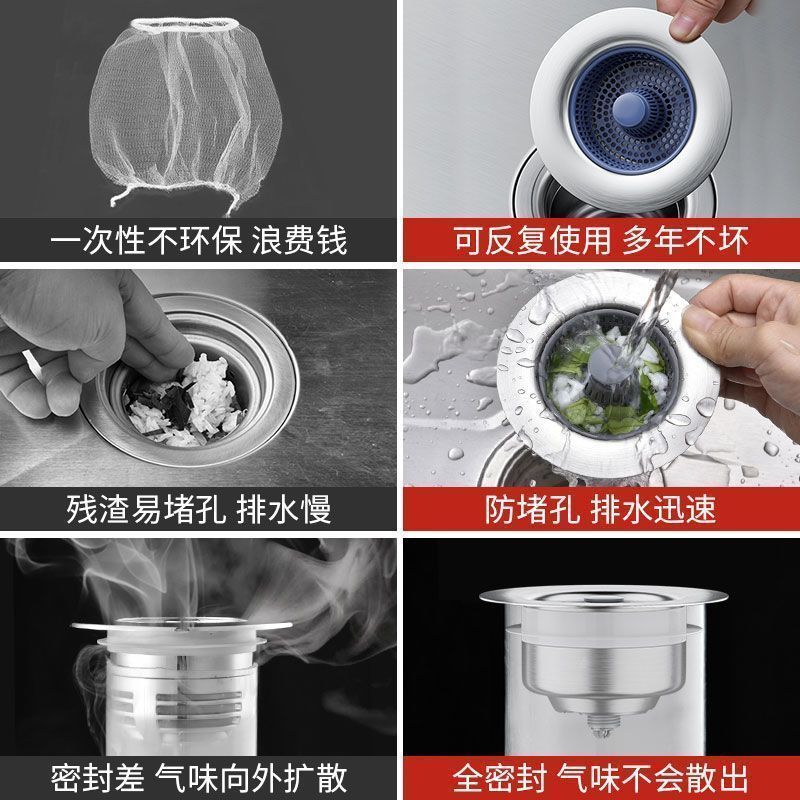 一次性不环保 浪费钱

可反复使用 多年不坏

残渣易堵孔 排水慢

防堵孔 排水迅速

密封差 气味向外扩散

全密封 气味不会散出