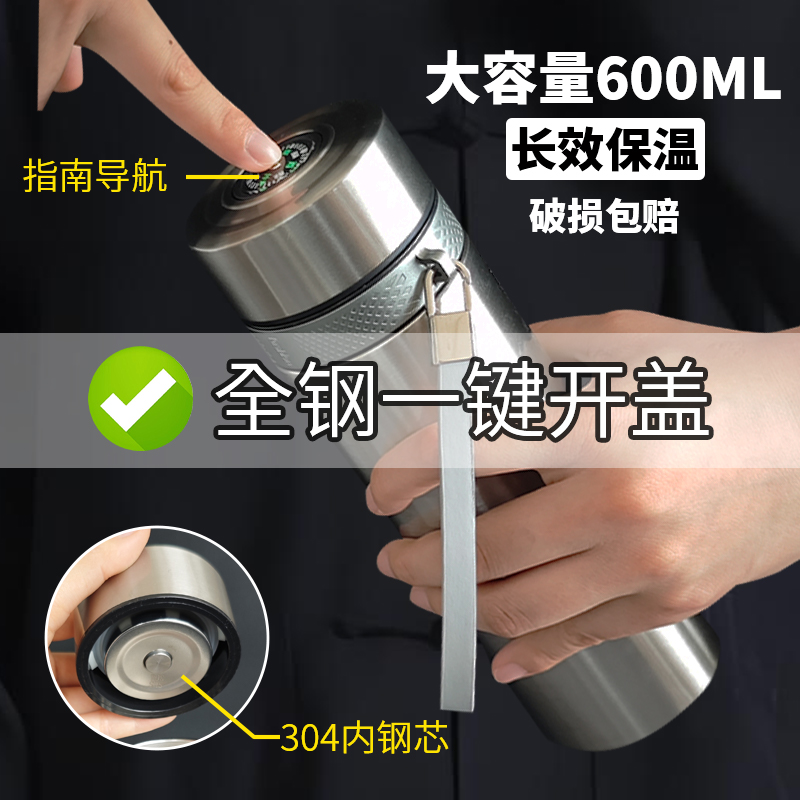 大容量600ML
长效保温
破损包赔
指南导航
全钢一键开盖
304内钢芯