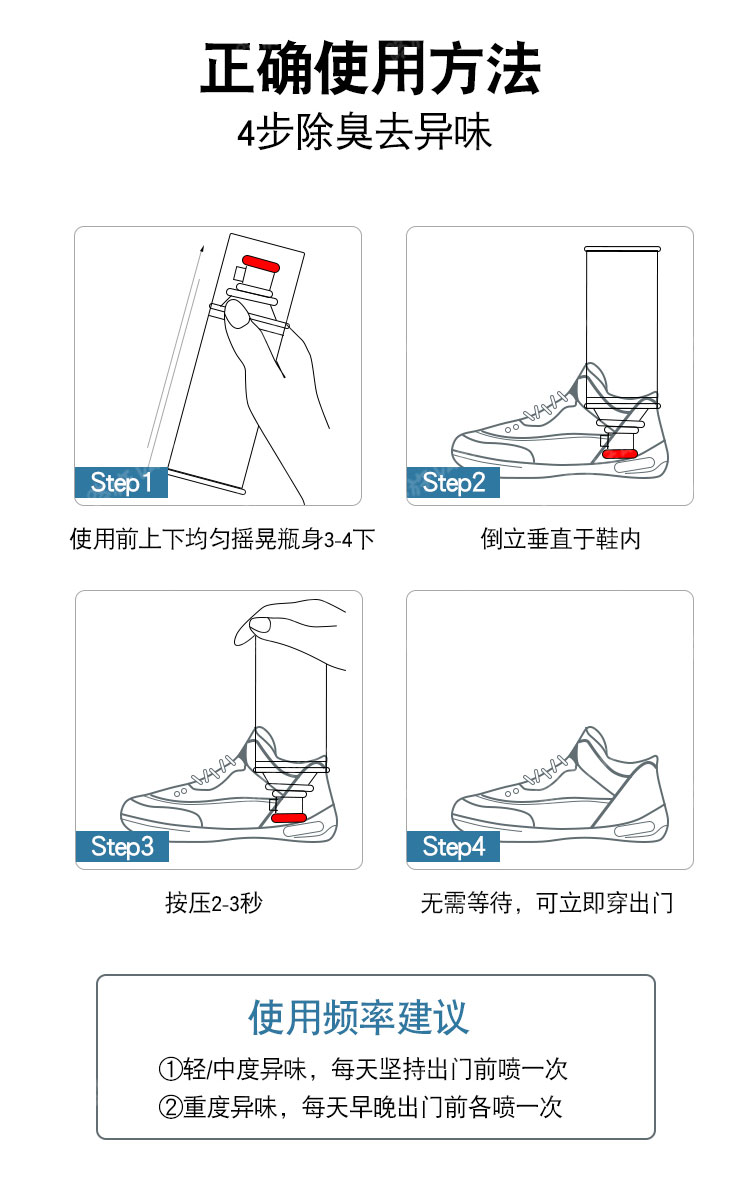 正确使用方法
4步除臭去异味

Step1
使用前上下均匀摇晃瓶身3-4下

Step2
倒立垂直于鞋内

Step3
按压2-3秒

Step4
无需等待，可立即穿出门

使用频率建议
①轻/中度异味，每天坚持出门前喷一次
②重度异味，每天早晚出门前各喷一次