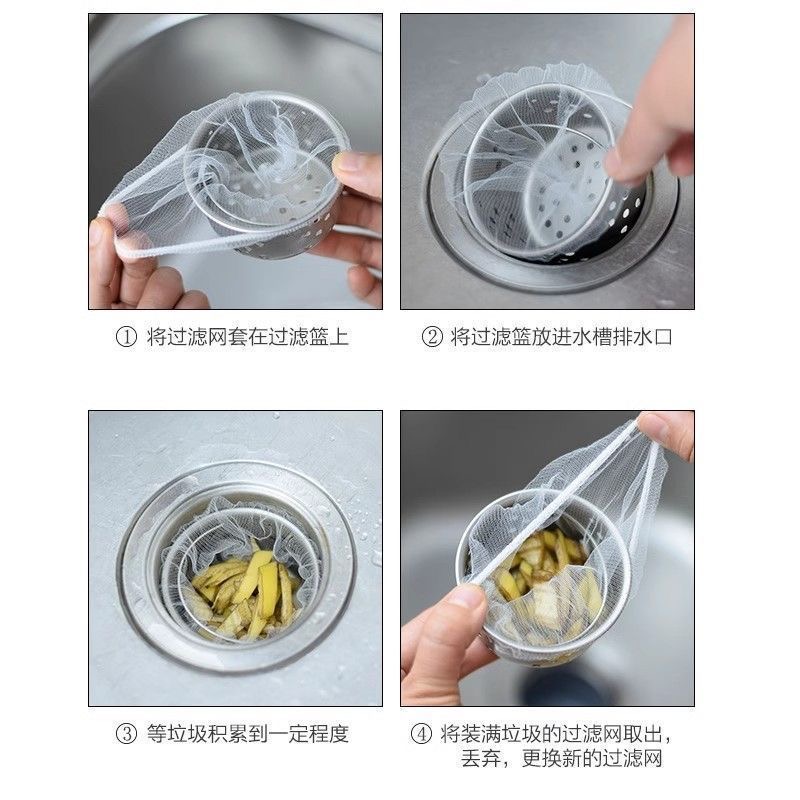 ① 将过滤网套在过滤篮上

② 将过滤篮放进水槽排水口

③ 等垃圾积累到一定程度

④ 将装满垃圾的过滤网取出，丢弃，更换新的过滤网