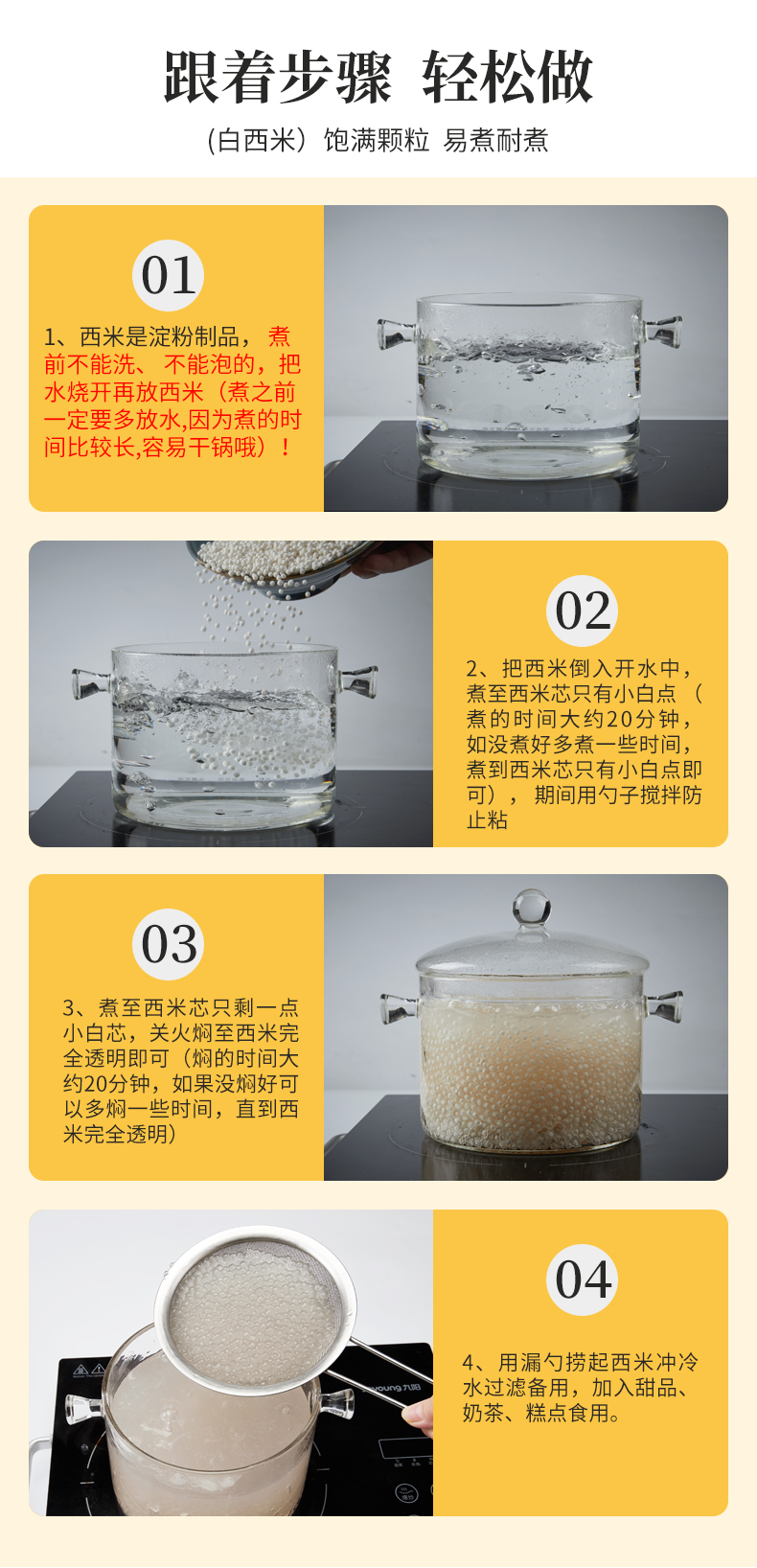 跟着步骤 轻松做

(白西米）饱满颗粒 易煮耐煮

01

1、西米是淀粉制品，煮前不能洗、不能泡的，把水烧开再放西米（煮之前一定要多放水,因为煮的时间比较长,容易干锅哦）！

02

2、把西米倒入开水中，煮至西米芯只有小白点（煮的时间大约20分钟，如没煮好多煮一些时间，煮到西米芯只有小白点即可），期间用勺子搅拌防止粘

03

3、煮至西米芯只剩一点小白芯，关火焖至西米完全透明即可（焖的时间大约20分钟，如果没焖好可以多焖一些时间，直到西米完全透明）

04

4、用漏勺捞起西米冲冷水过滤备用，加入甜品、奶茶、糕点食用。

Joyoung 九阳