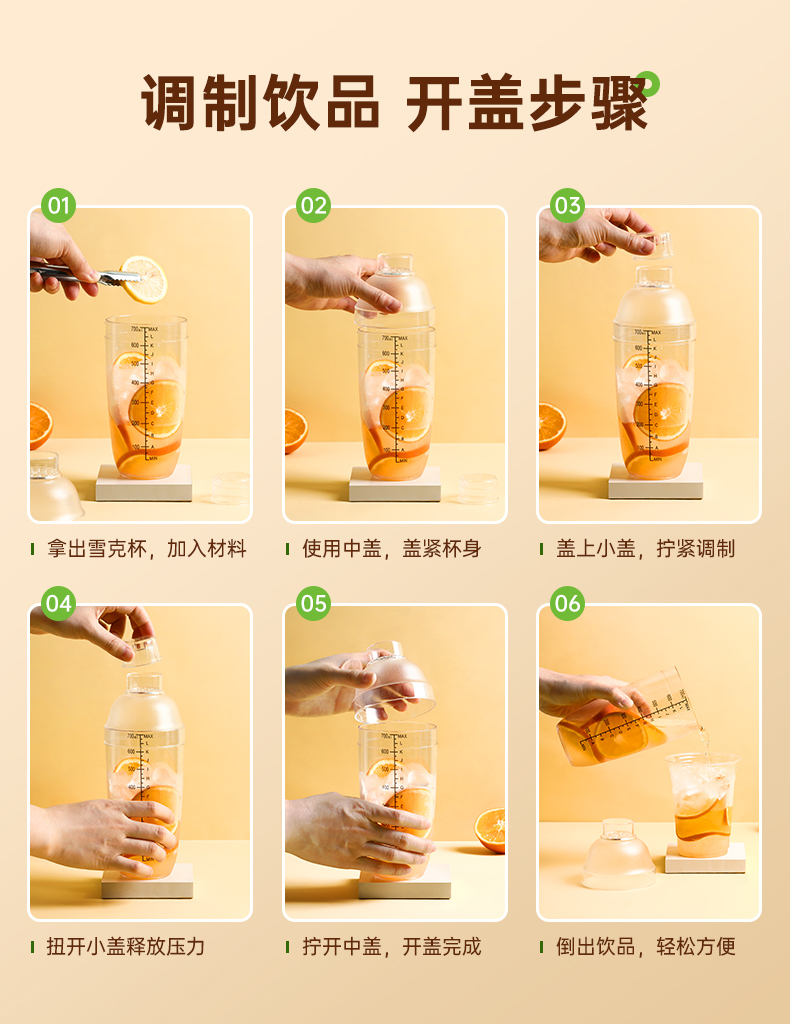 调制饮品 开盖步骤

01
拿出雪克杯，加入材料

02
使用中盖，盖紧杯身

03
盖上小盖，拧紧调制

04
扭开小盖释放压力

05
拧开中盖，开盖完成

06
倒出饮品，轻松方便