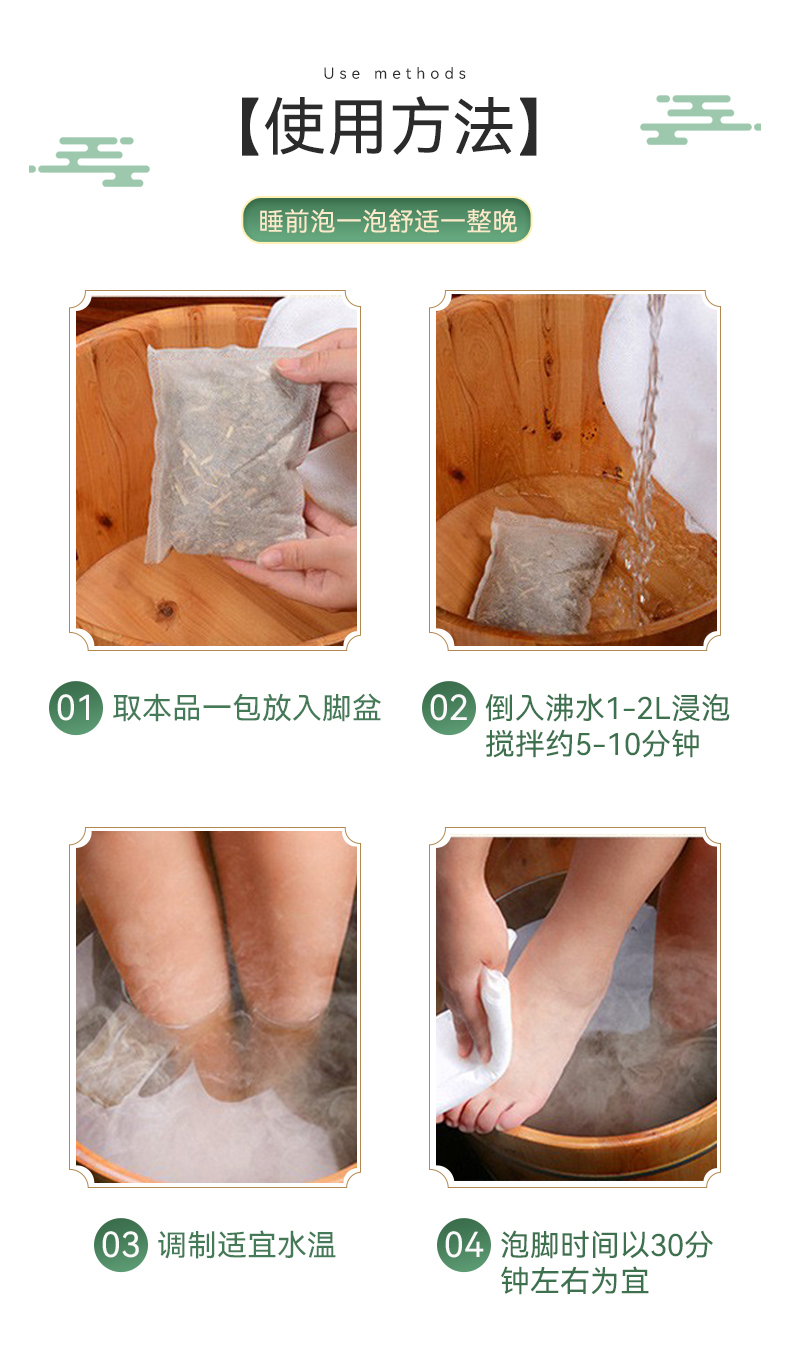 Use methods

【使用方法】

睡前泡一泡舒适一整晚

01 取本品一包放入脚盆

02 倒入沸水1-2L浸泡搅拌约5-10分钟

03 调制适宜水温

04 泡脚时间以30分钟左右为宜