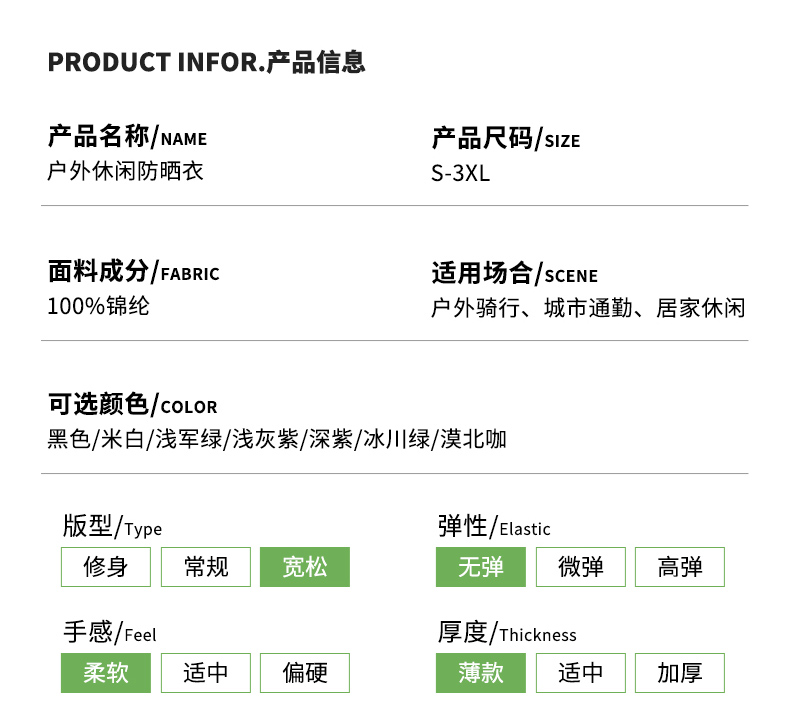 PRODUCT INFOR.产品信息

产品名称/NAME
户外休闲防晒衣

产品尺码/SIZE
S-3XL

面料成分/FABRIC
100%锦纶

适用场合/SCENE
户外骑行、城市通勤、居家休闲

可选颜色/COLOR
黑色/米白/浅军绿/浅灰紫/深紫/冰川绿/漠北咖

版型/Type
修身 常规 宽松

弹性/Elastic
无弹 微弹 高弹

手感/Feel
柔软 适中 偏硬

厚度/Thickness
薄款 适中 加厚