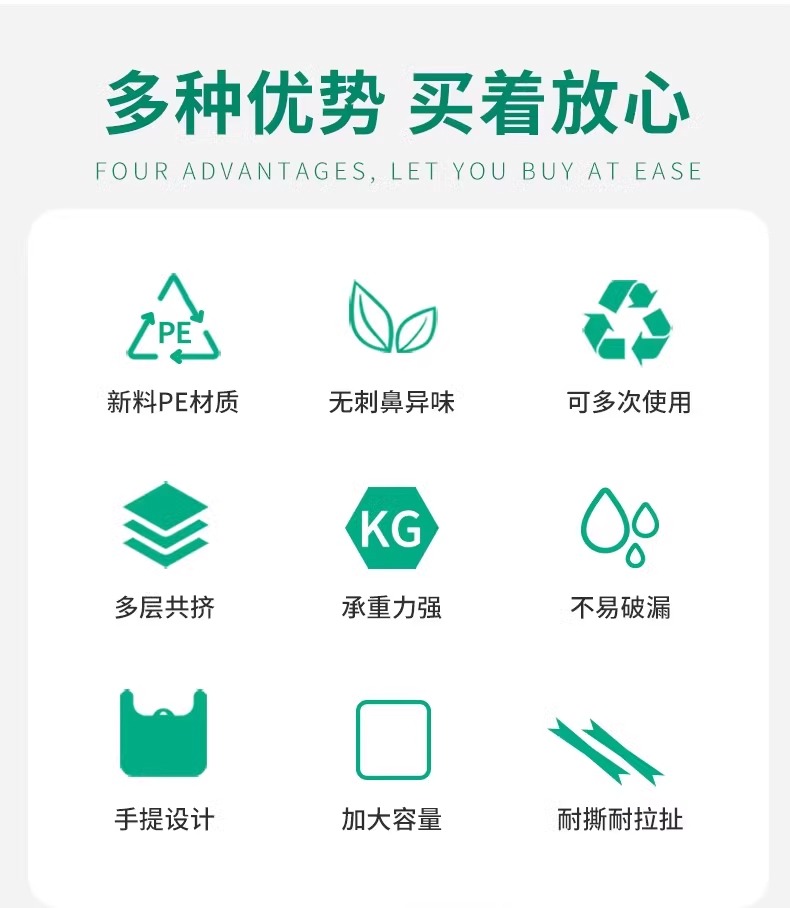 多种优势 买着放心

FOUR ADVANTAGES, LET YOU BUY AT EASE

PE

新料PE材质

无刺鼻异味

可多次使用

多层共挤

KG

承重力强

不易破漏

手提设计

加大容量

耐撕耐拉扯