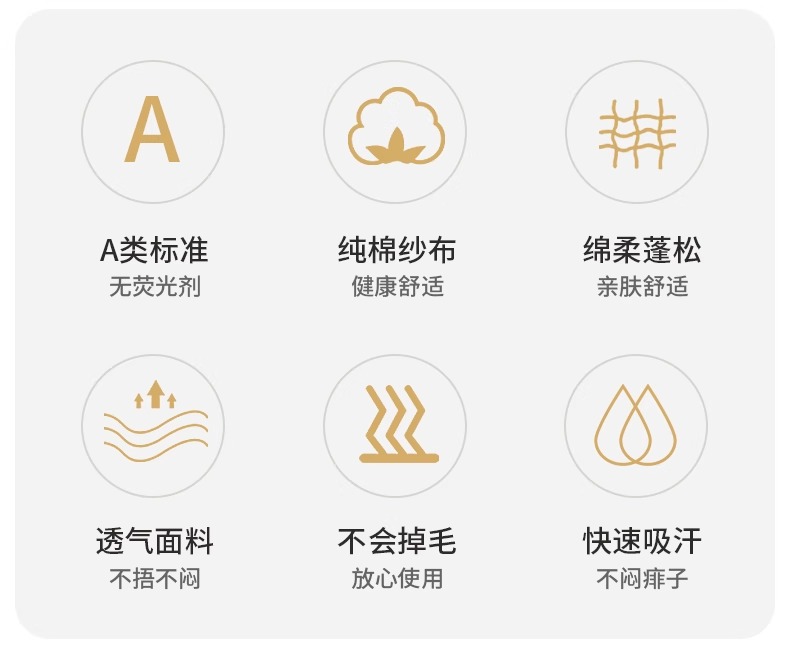 A

A类标准
无荧光剂

纯棉纱布
健康舒适

绵柔蓬松
亲肤舒适

透气面料
不捂不闷

不会掉毛
放心使用

快速吸汗
不闷痱子