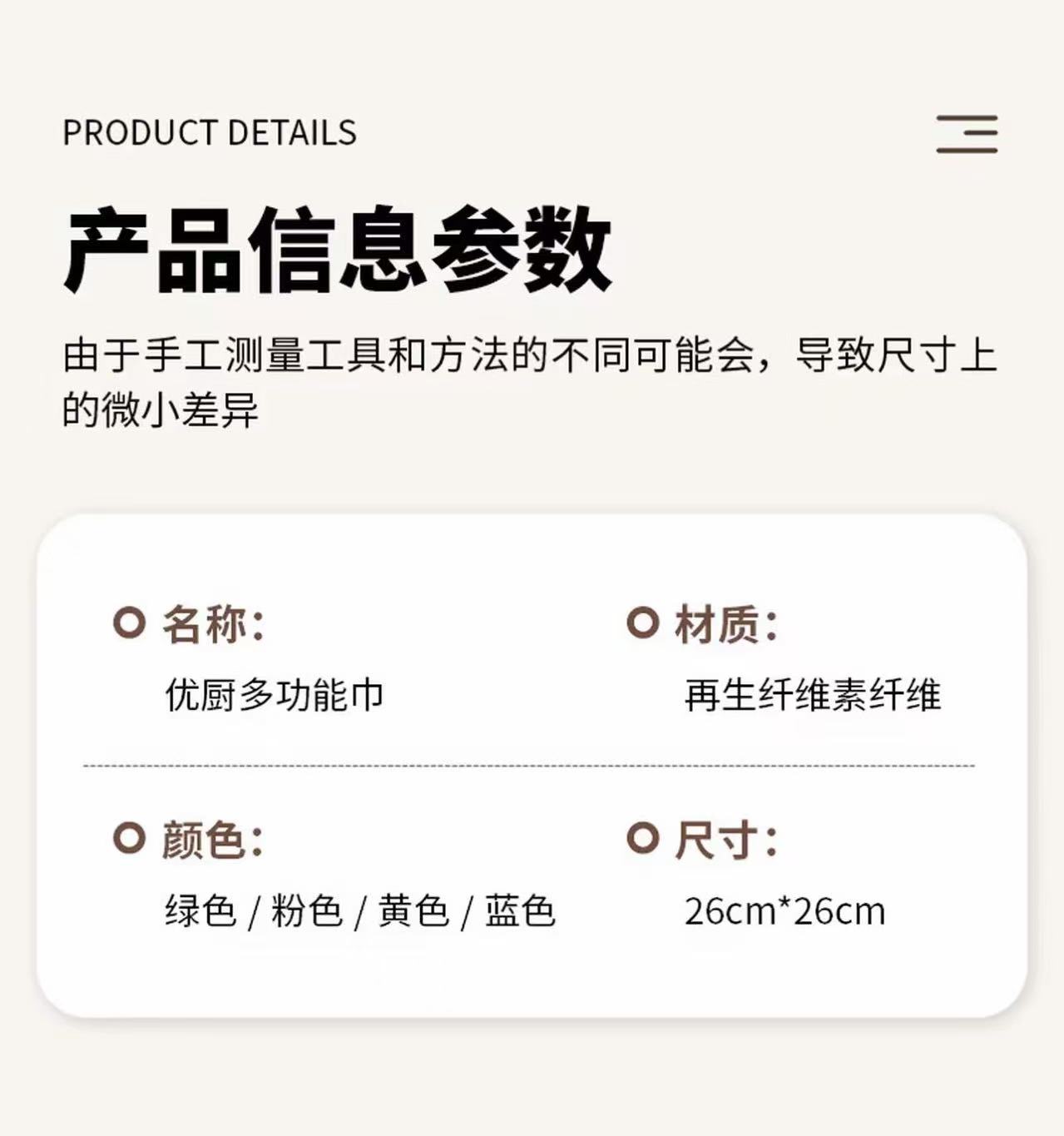 PRODUCT DETAILS

产品信息参数

由于手工测量工具和方法的不同可能会，导致尺寸上的微小差异

名称:
优厨多功能巾

材质:
再生纤维素纤维

颜色:
绿色 / 粉色 / 黄色 / 蓝色

尺寸:
26cm*26cm