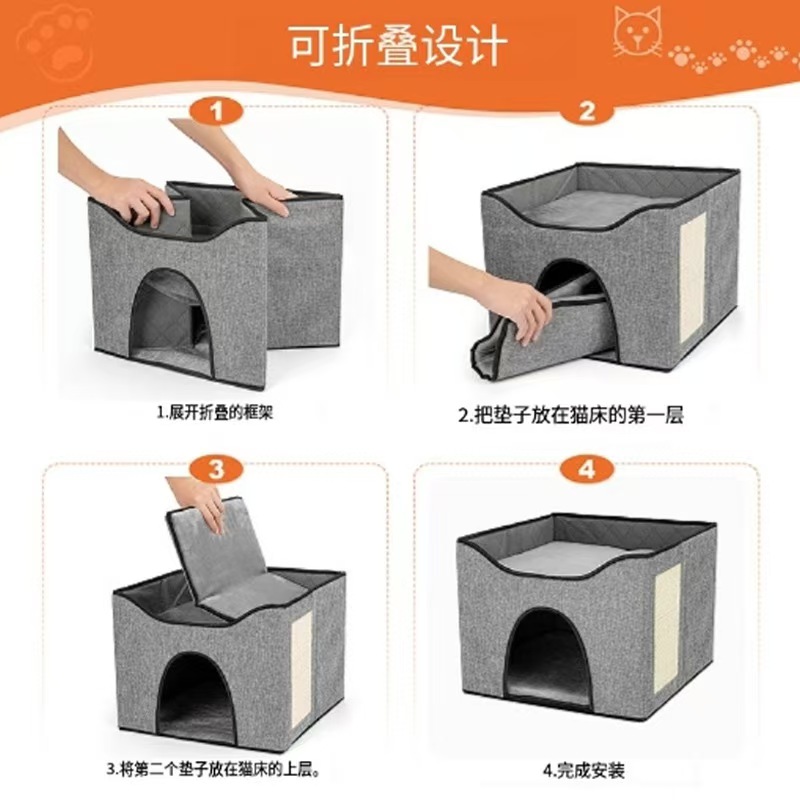 可折叠设计

1

1.展开折叠的框架

2

2.把垫子放在猫床的第一层

3

3.将第二个垫子放在猫床的上层。

4

4.完成安装