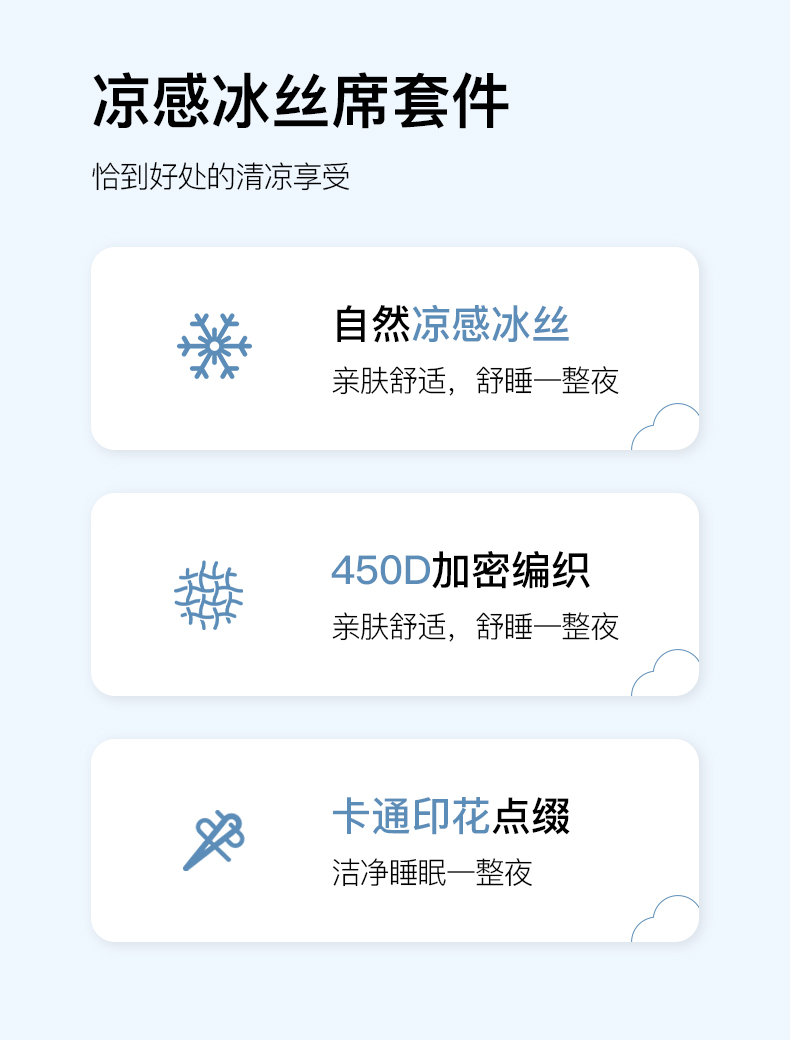 凉感冰丝席套件

恰到好处的清凉享受

自然凉感冰丝

亲肤舒适，舒睡一整夜

450D加密编织

亲肤舒适，舒睡一整夜

卡通印花点缀

洁净睡眠一整夜