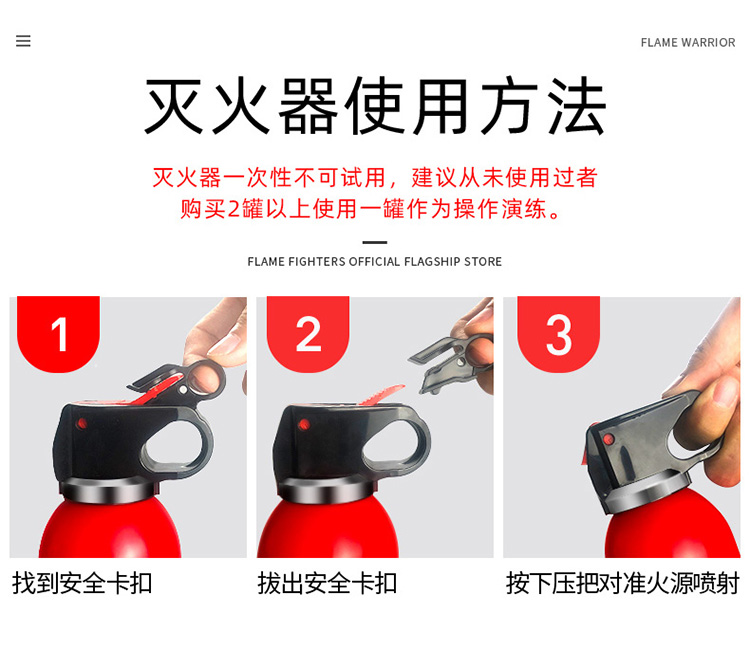 FLAME WARRIOR

灭火器使用方法

灭火器一次性不可试用，建议从未使用过者购买2罐以上使用一罐作为操作演练。

FLAME FIGHTERS OFFICIAL FLAGSHIP STORE

1

找到安全卡扣

2

拔出安全卡扣

3

按下压把对准火源喷射