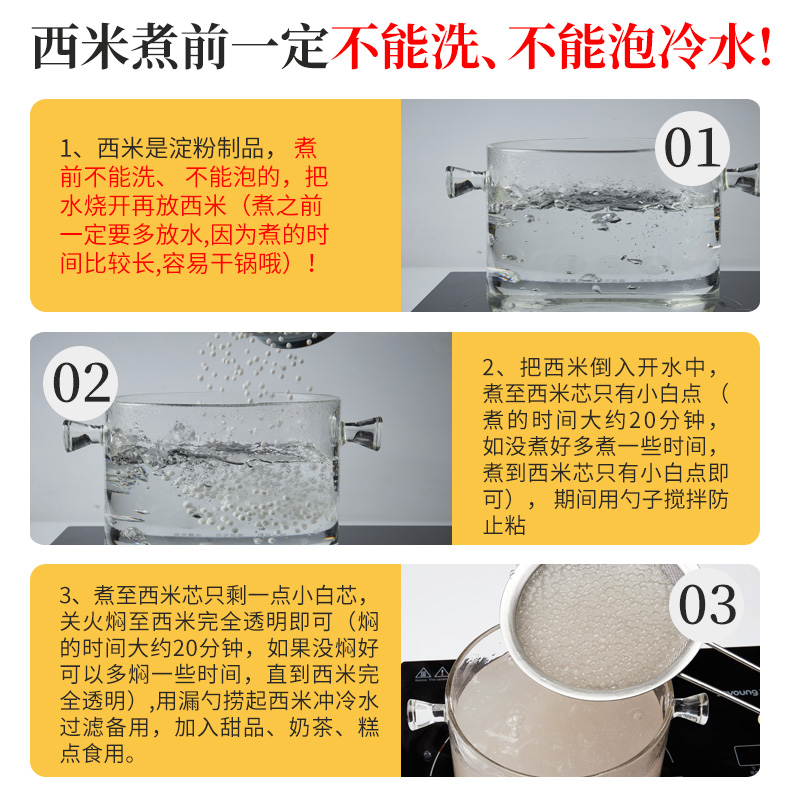 西米煮前一定不能洗、不能泡冷水!

1、西米是淀粉制品，煮前不能洗、不能泡的，把水烧开再放西米（煮之前一定要多放水,因为煮的时间比较长,容易干锅哦）！

01

02

2、把西米倒入开水中，煮至西米芯只有小白点（煮的时间大约20分钟，如没煮好多煮一些时间，煮到西米芯只有小白点即可），期间用勺子搅拌防止粘

3、煮至西米芯只剩一点小白芯，关火焖至西米完全透明即可（焖的时间大约20分钟，如果没焖好可以多焖一些时间，直到西米完全透明）,用漏勺捞起西米冲冷水过滤备用，加入甜品、奶茶、糕点食用。

03

Joyoung