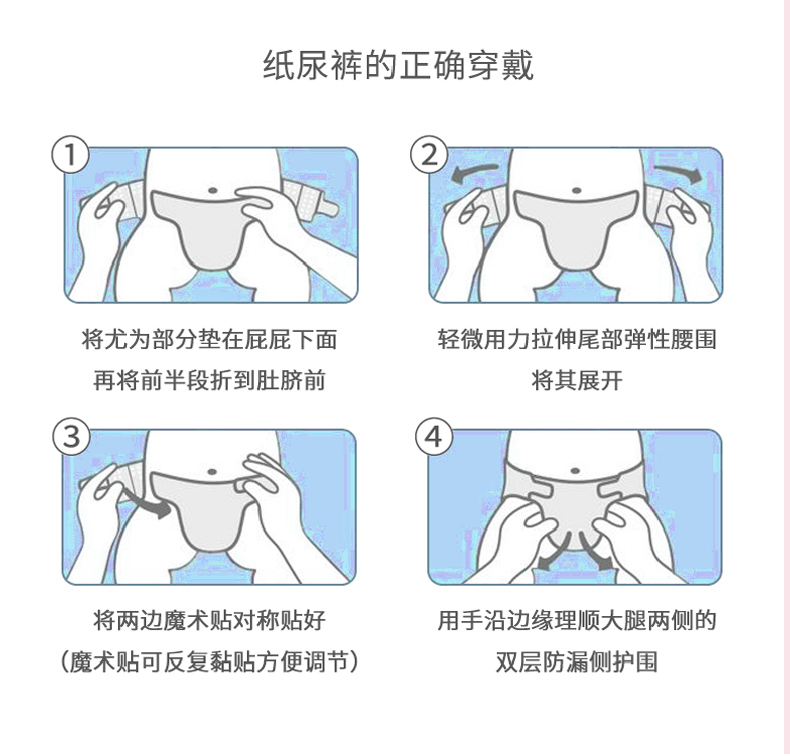 纸尿裤的正确穿戴

1

将尤为部分垫在屁屁下面
再将前半段折到肚脐前

2

轻微用力拉伸尾部弹性腰围
将其展开

3

将两边魔术贴对称贴好
（魔术贴可反复黏贴方便调节）

4

用手沿边缘理顺大腿两侧的
双层防漏侧护围