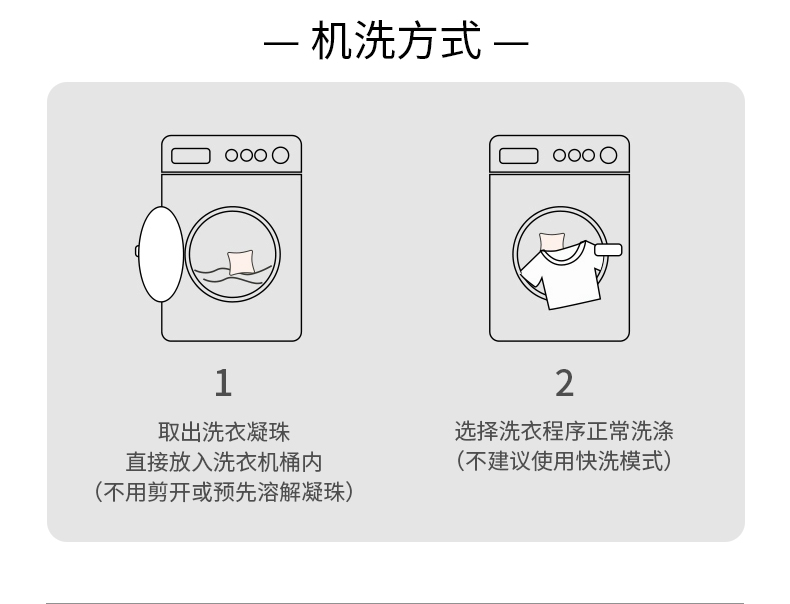 — 机洗方式 —

1

取出洗衣凝珠
直接放入洗衣机桶内
（不用剪开或预先溶解凝珠）

2

选择洗衣程序正常洗涤
（不建议使用快洗模式）