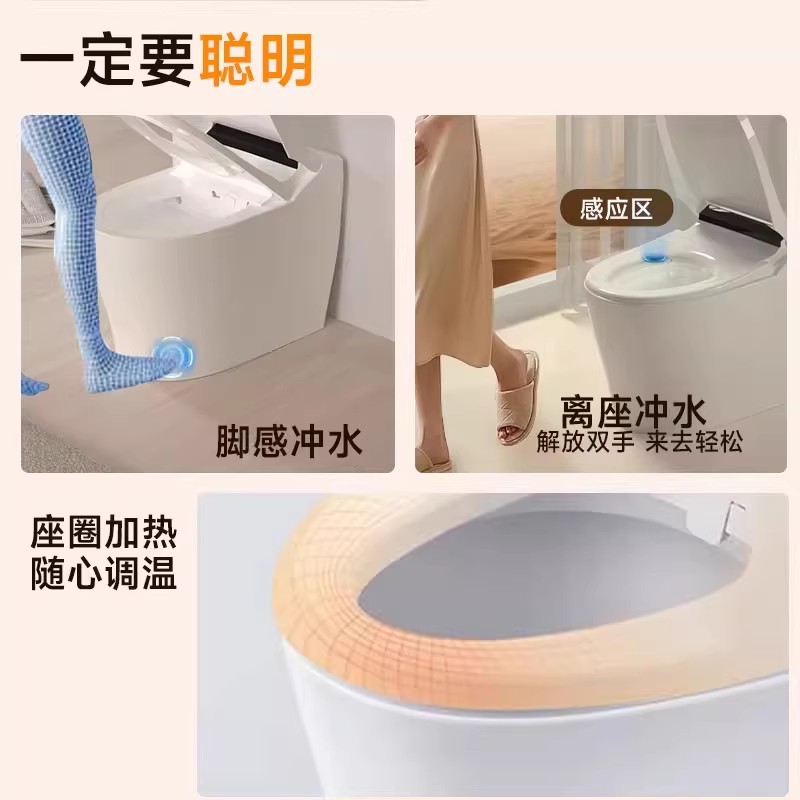 一定要聪明

脚感冲水

感应区

离座冲水
解放双手 来去轻松

座圈加热
随心调温